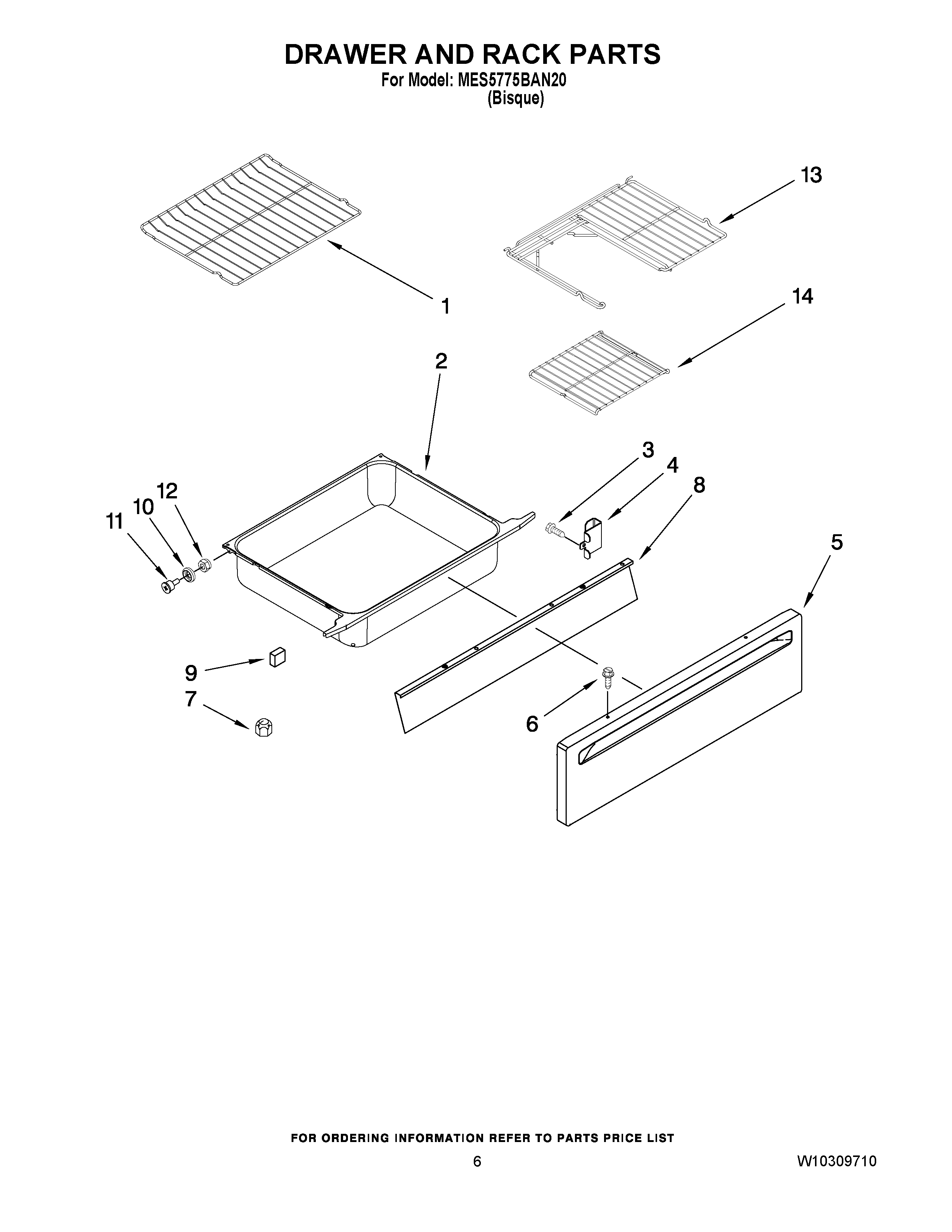 DRAWER AND RACK PARTS
For Model: MES5775BAN20
(Bisque)

13
1
14
2
3
4
8
12
10
11
5
9
7
6

FOR ORDERING INFORMATION REFER TO PARTS PRICE LIST
6
W10309710