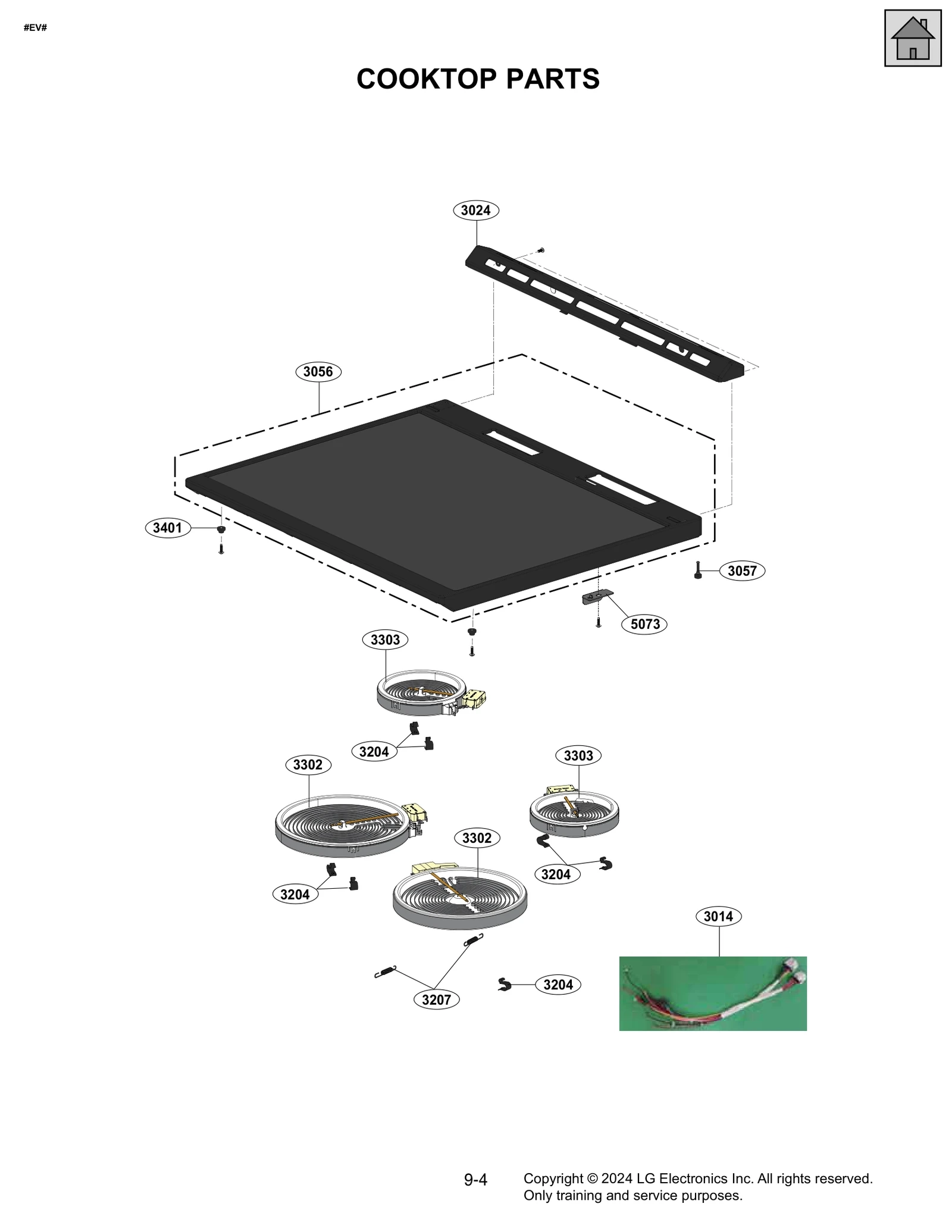 #EV#

COOKTOP PARTS

3024

3056

3401

3057

5073

3303

3204

3302

3303

3302

3204

3204

3014

3207

3204

9-4

Copyright © 2024 LG Electronics Inc. All rights reserved. Only training and service purposes.