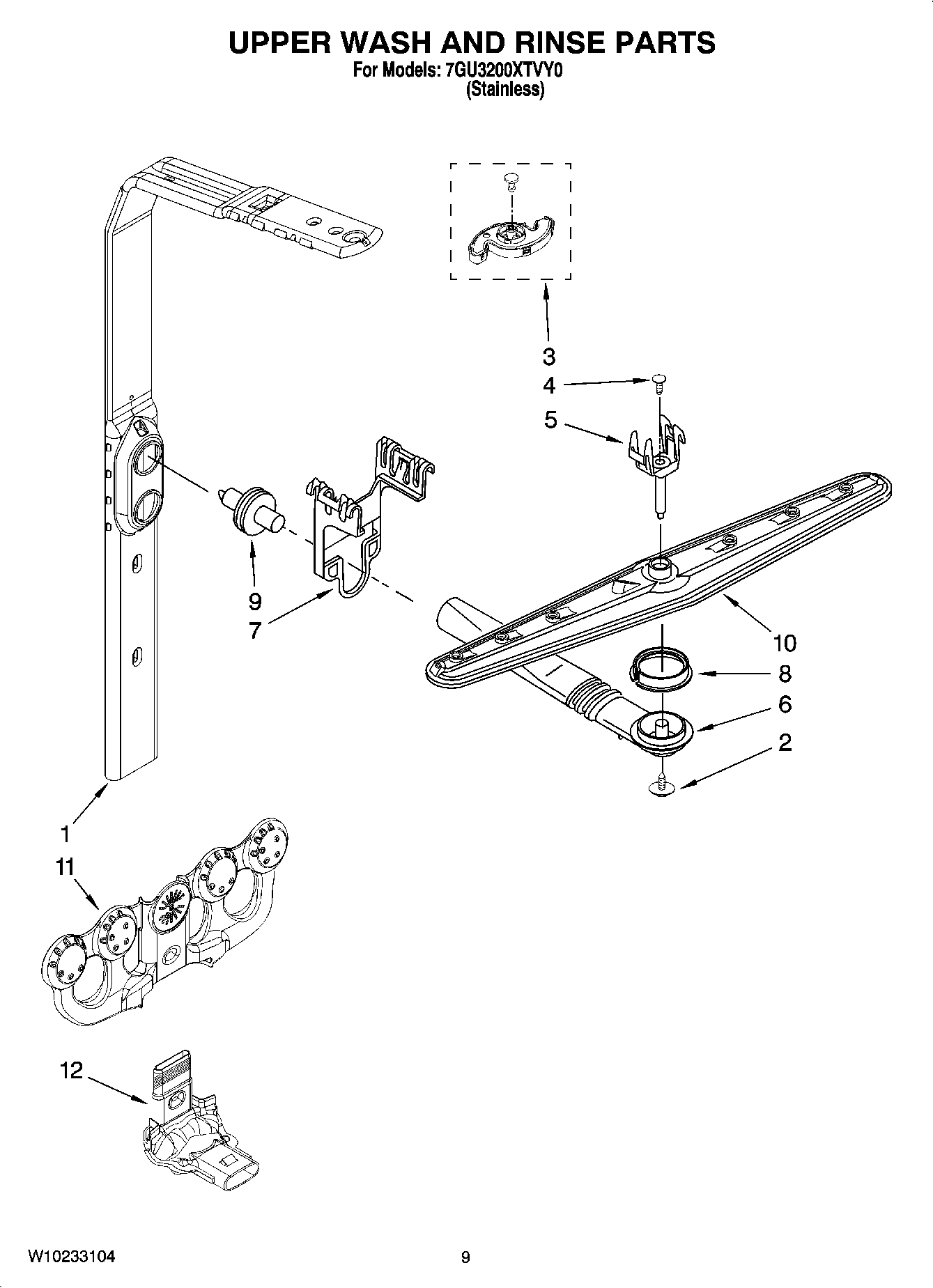 UPPER WASH AND RINSE PARTS
For Models: 7GU3200XTVY0
(Stainless)

3
4
5
9
7
10
8
6
2
1
11
12

W10233104

9