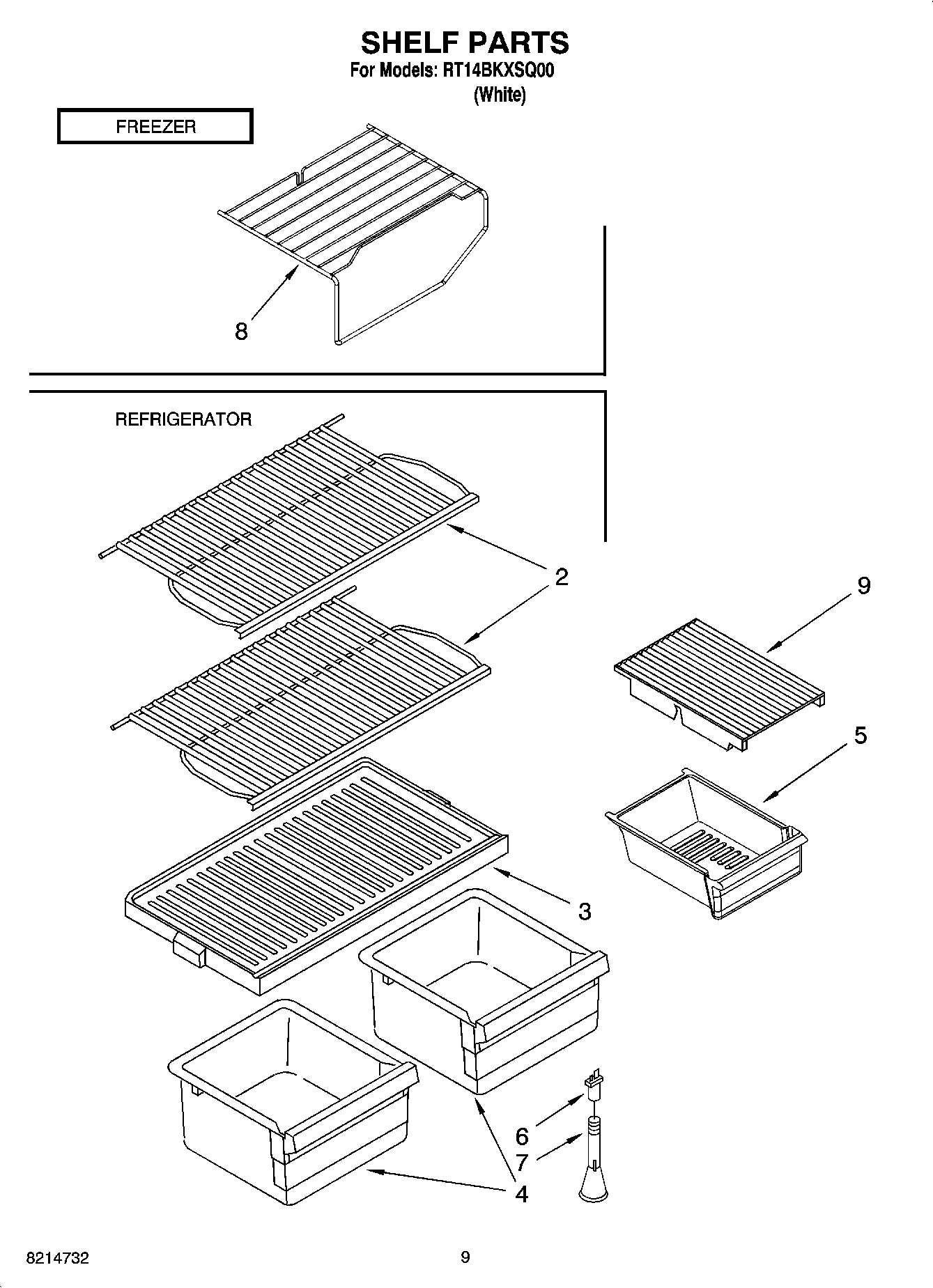 SHELF PARTS
For Models: RT14BKXSQ00
(White)

FREEZER

8

REFRIGERATOR

2

9

5

3

6
7

4

8214732

9