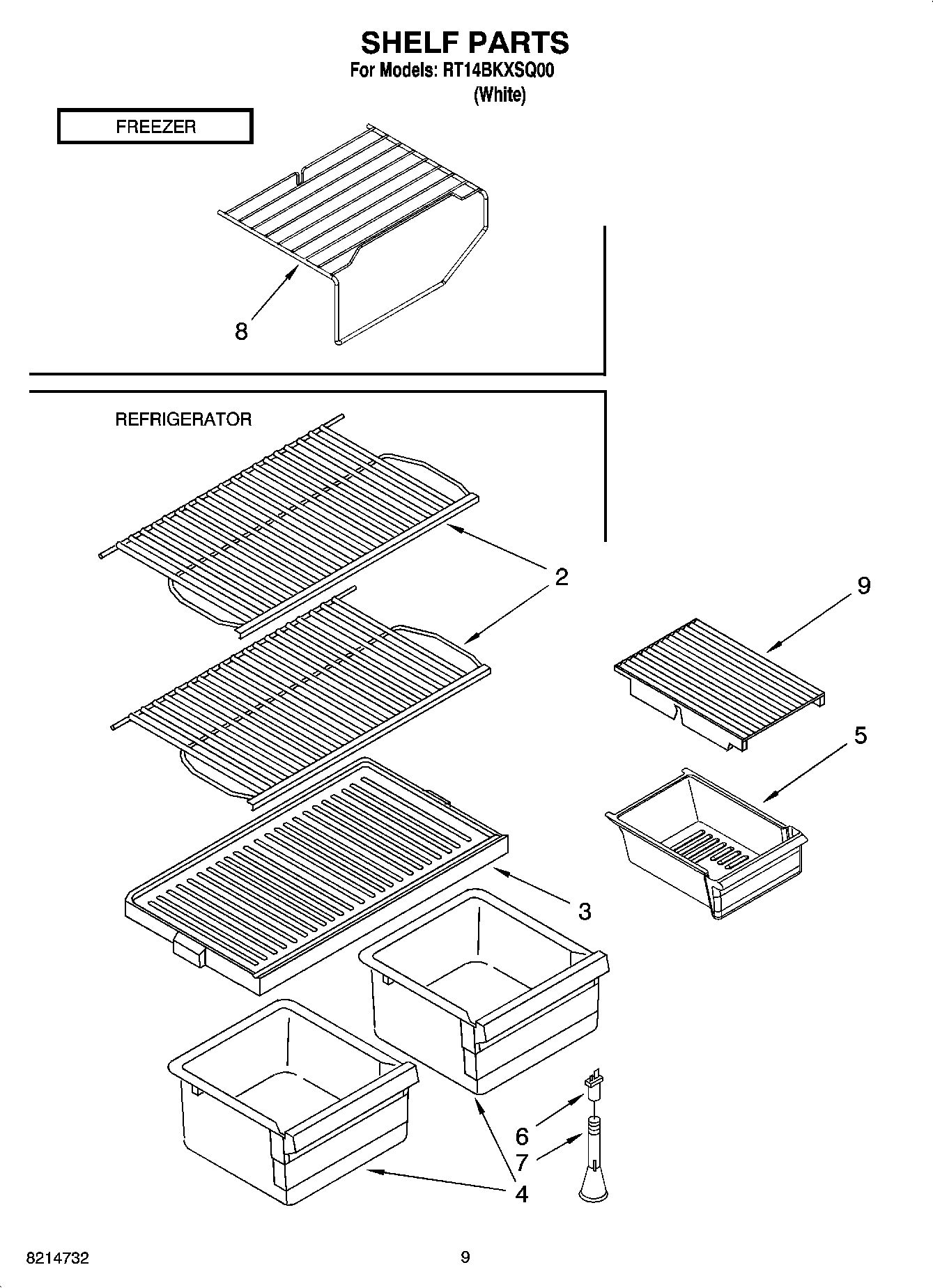 SHELF PARTS

For Models: RT14BKXSQ00
(White)

FREEZER

8

REFRIGERATOR

2

9

5

3

6

7

4

8214732

9