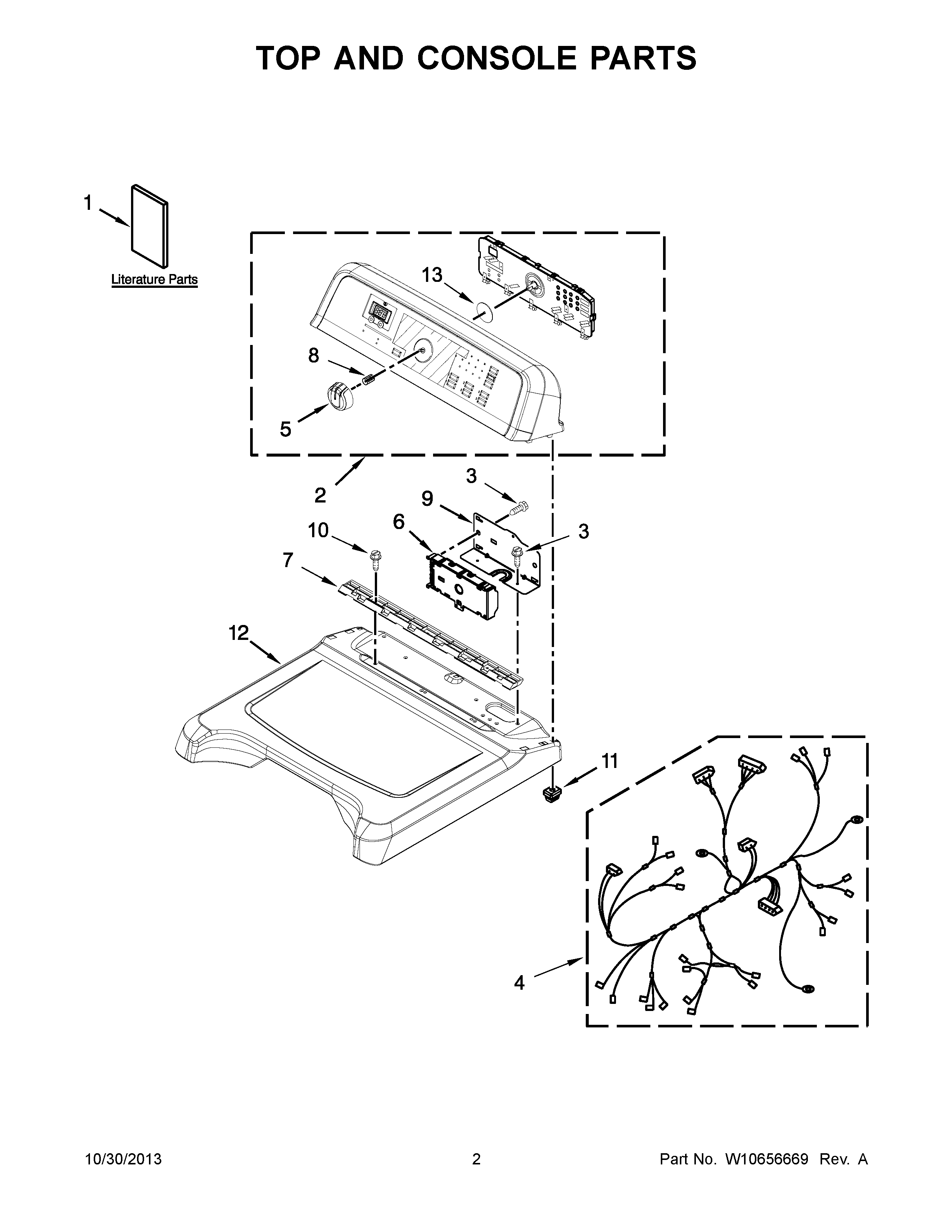 TOP AND CONSOLE PARTS

1

Literature Parts

13

8

5

2

3

9

6

3

10

7

12

11

4

10/30/2013 2 Part No. W10656669 Rev. A