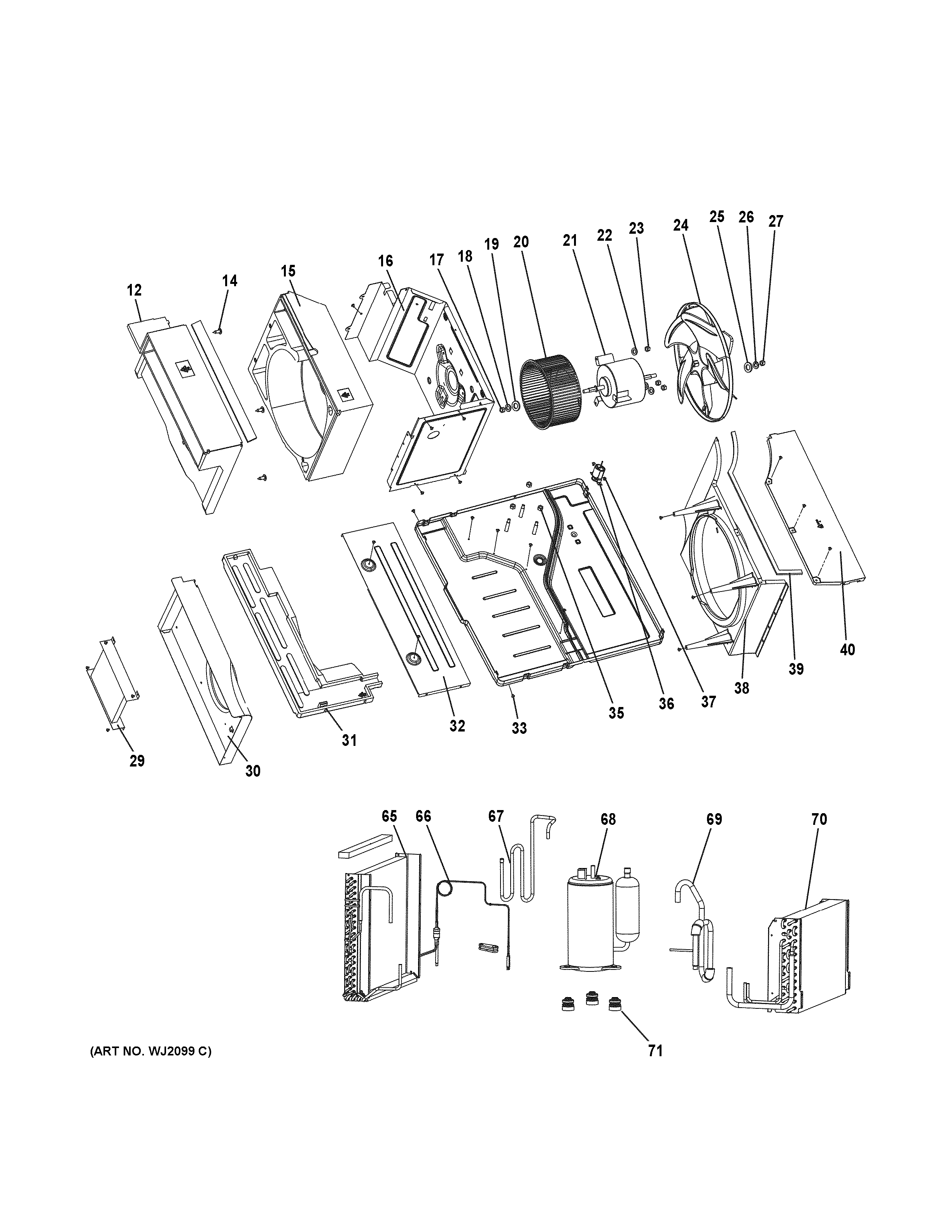 12
14
15
16
17
18
19
20
21
22
23
24
25
26
27
29
30
31
32
33
35
36
37
38
39
40
65
66
67
68
69
70
71
(ART NO. WJ2099 C)