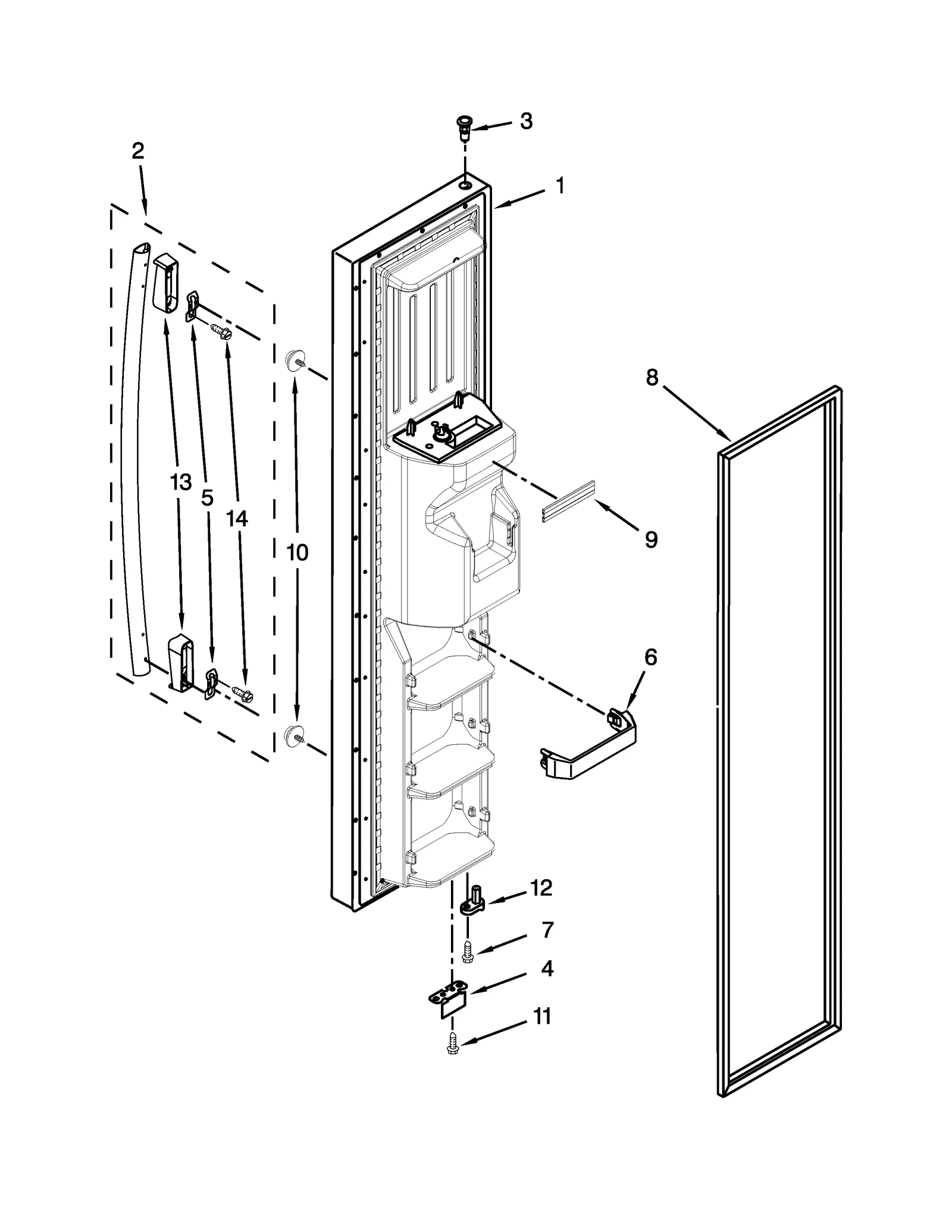 3
2
1
8
13
5
14
10
9
6
12
7
4
11