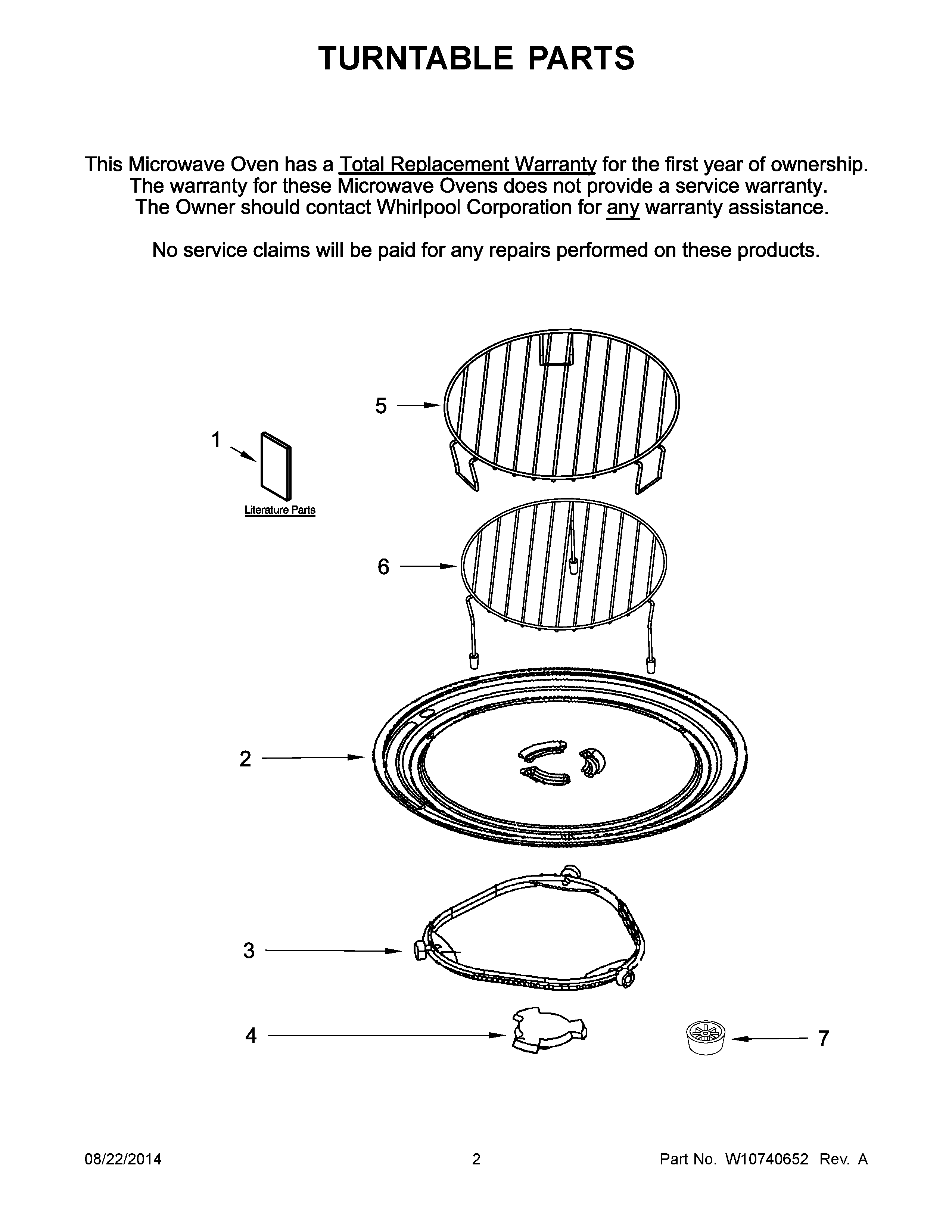 TURNTABLE PARTS

This Microwave Oven has a Total Replacement Warranty for the first year of ownership. The warranty for these Microwave Ovens does not provide a service warranty. The Owner should contact Whirlpool Corporation for any warranty assistance.

No service claims will be paid for any repairs performed on these products.

5

1

Literature Parts

6

2

3

4

7

08/22/2014

2

Part No. W10740652 Rev. A