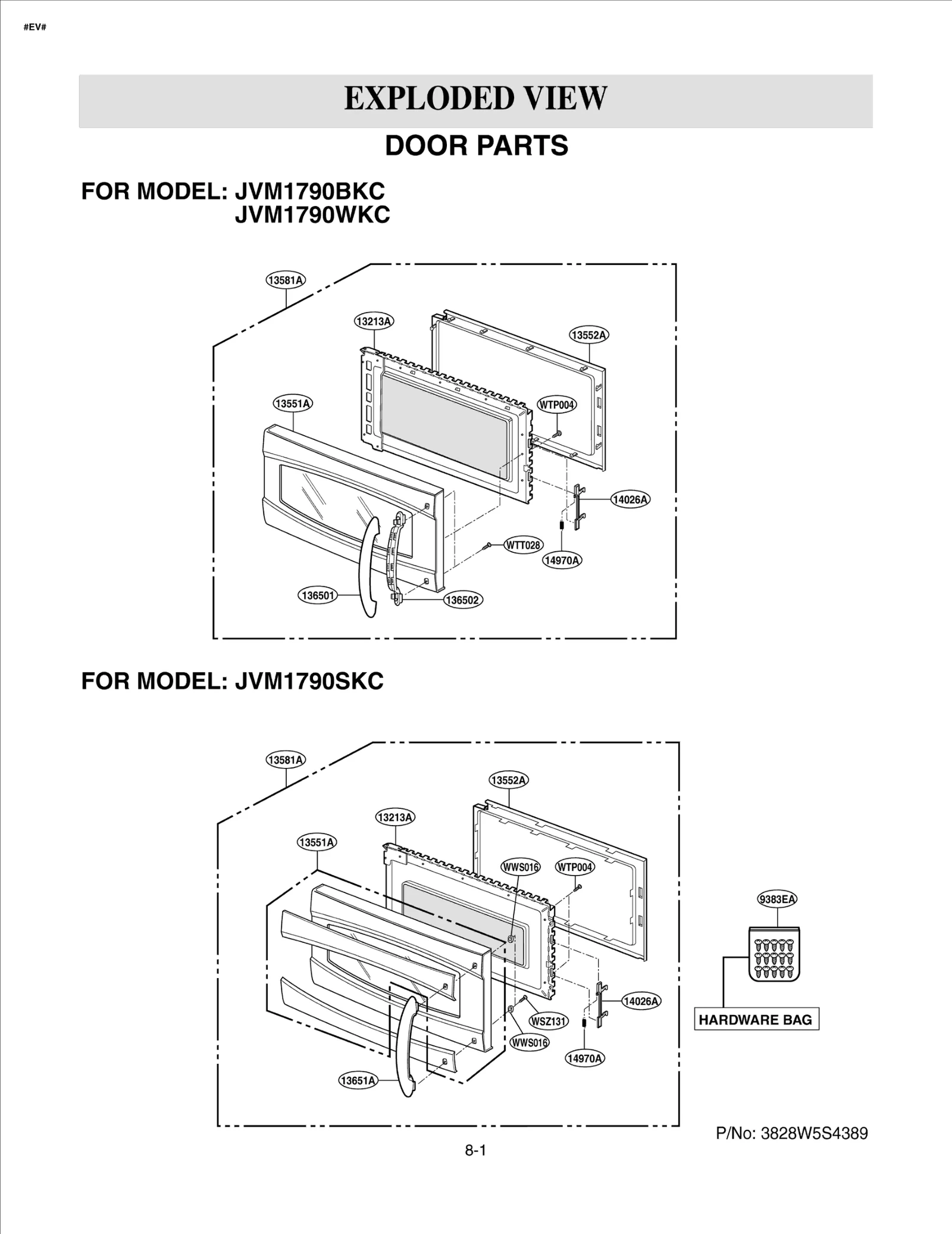 #EV#

EXPLODED VIEW

DOOR PARTS

FOR MODEL: JVM1790BKC
JVM1790WKC

13581A
13213A
13552A
13551A
WTP004
14026A
WTT028
14970A
136501
136502

FOR MODEL: JVM1790SKC

13581A
13552A
13213A
13551A
WWS016
WTP004
9383EA
14026A
WSZ131
WWS016
14970A
13651A
HARDWARE BAG

P/No: 3828W5S4389

8-1