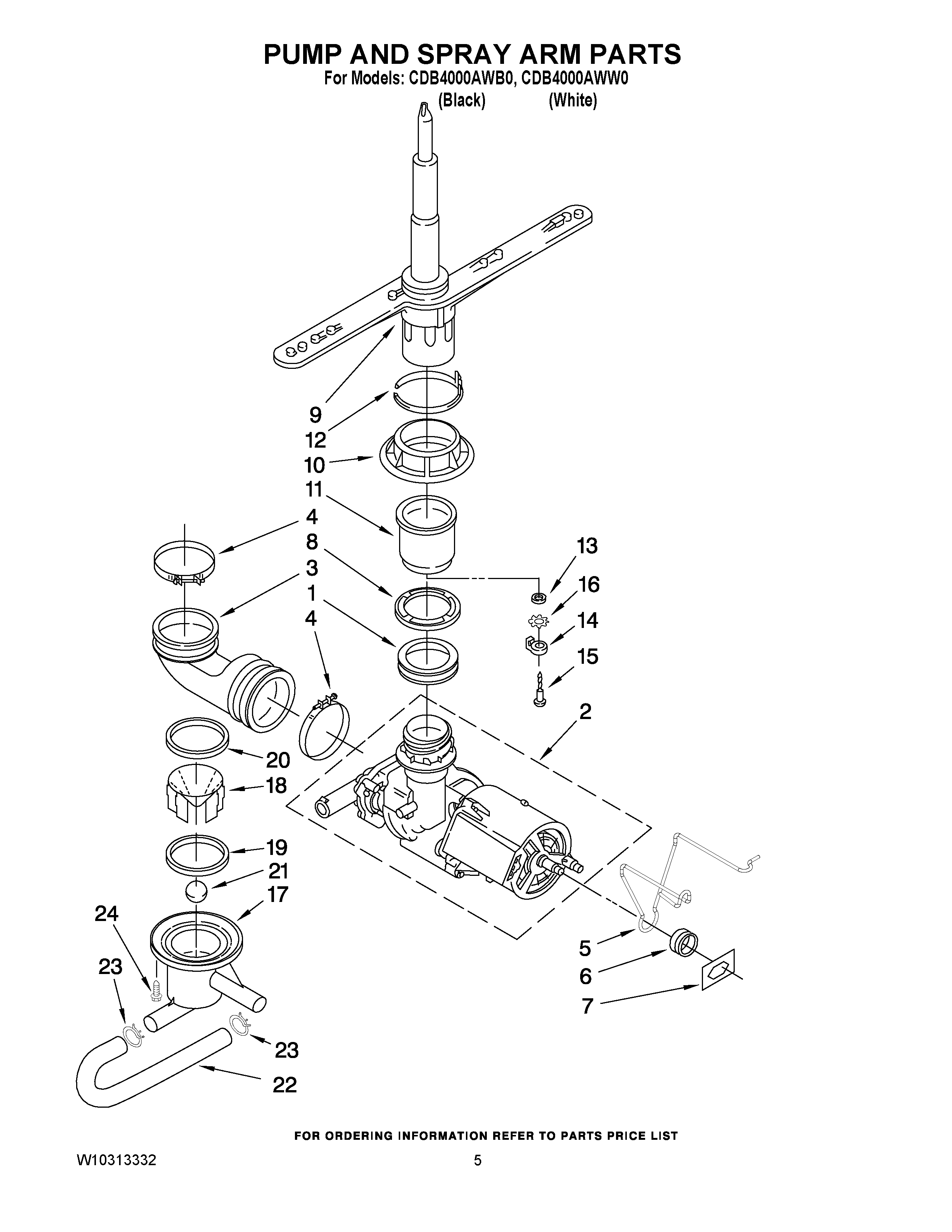 PUMP AND SPRAY ARM PARTS
For Models: CDB4000AWB0, CDB4000AWW0
(Black) (White)

9
12
10
11
4
8
3
1
4
13
16
14
15
2
20
18
19
21
17
24
23
23
22
5
6
7

FOR ORDERING INFORMATION REFER TO PARTS PRICE LIST

W10313332

5