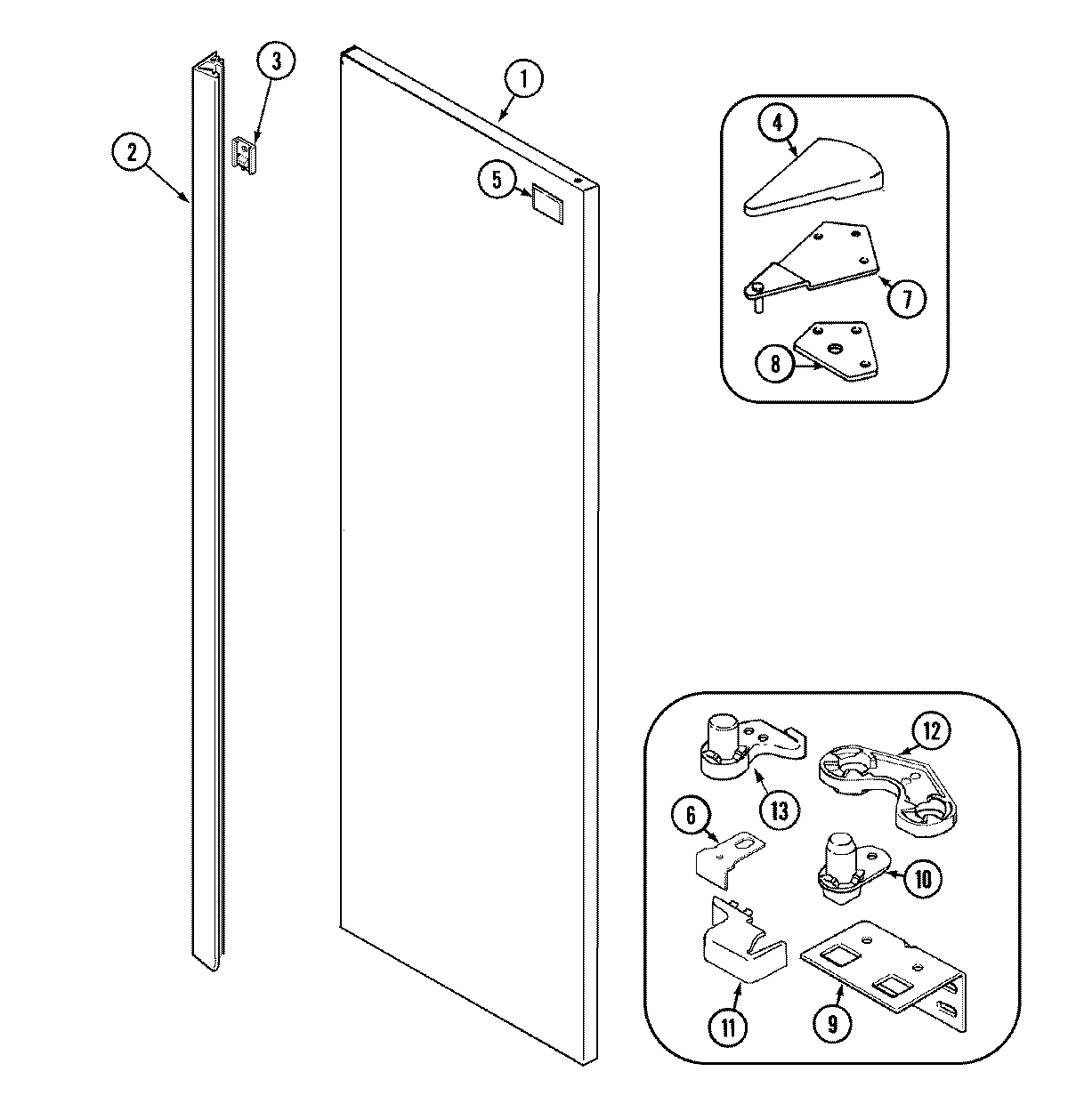 3
1
2
5
4
7
8
12
13
6
10
11
9