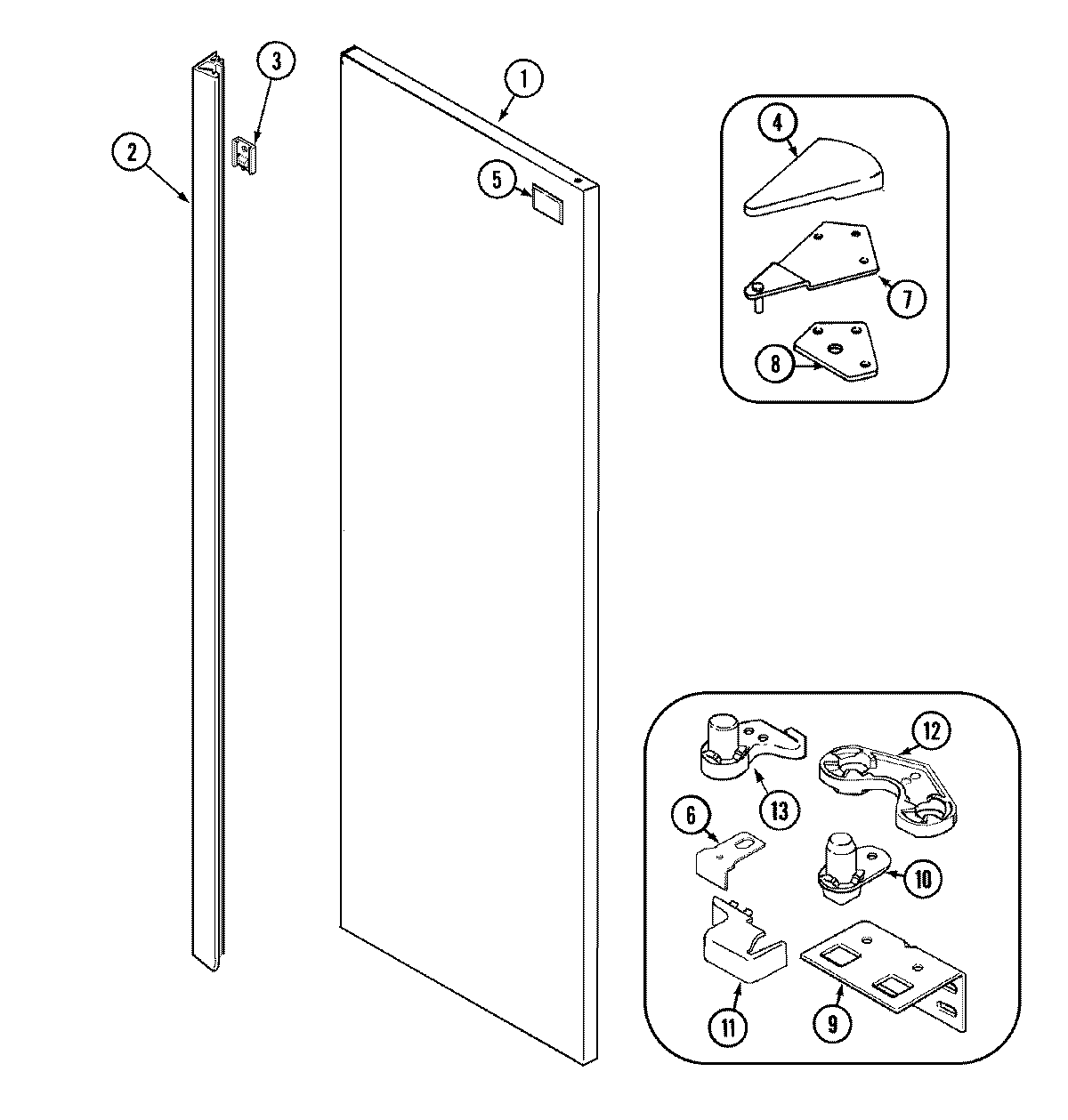 3
1
2
5
4
7
8
12
13
6
10
11
9