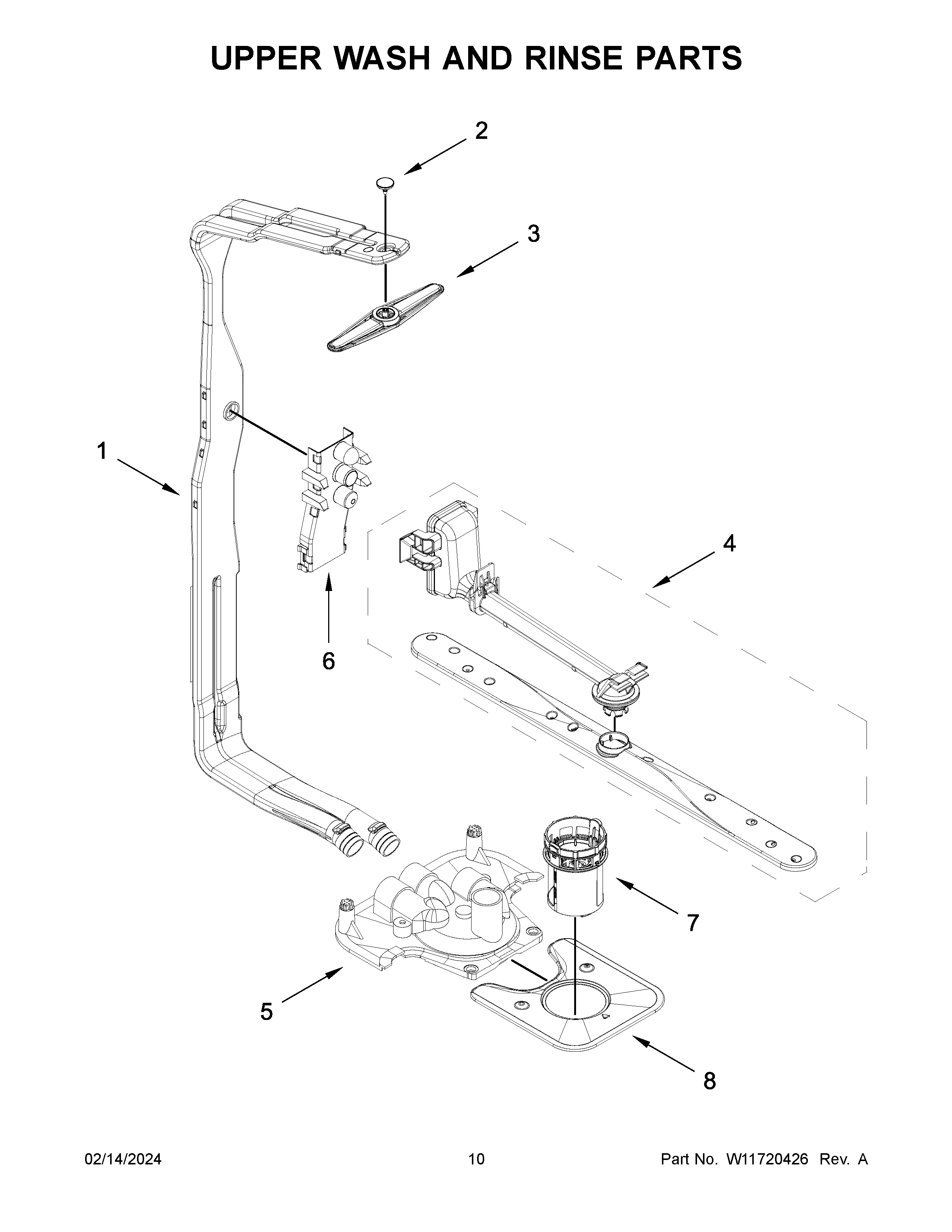 UPPER WASH AND RINSE PARTS

2

3

1

4

6

7

5

8

02/14/2024

10

Part No. W11720426 Rev. A