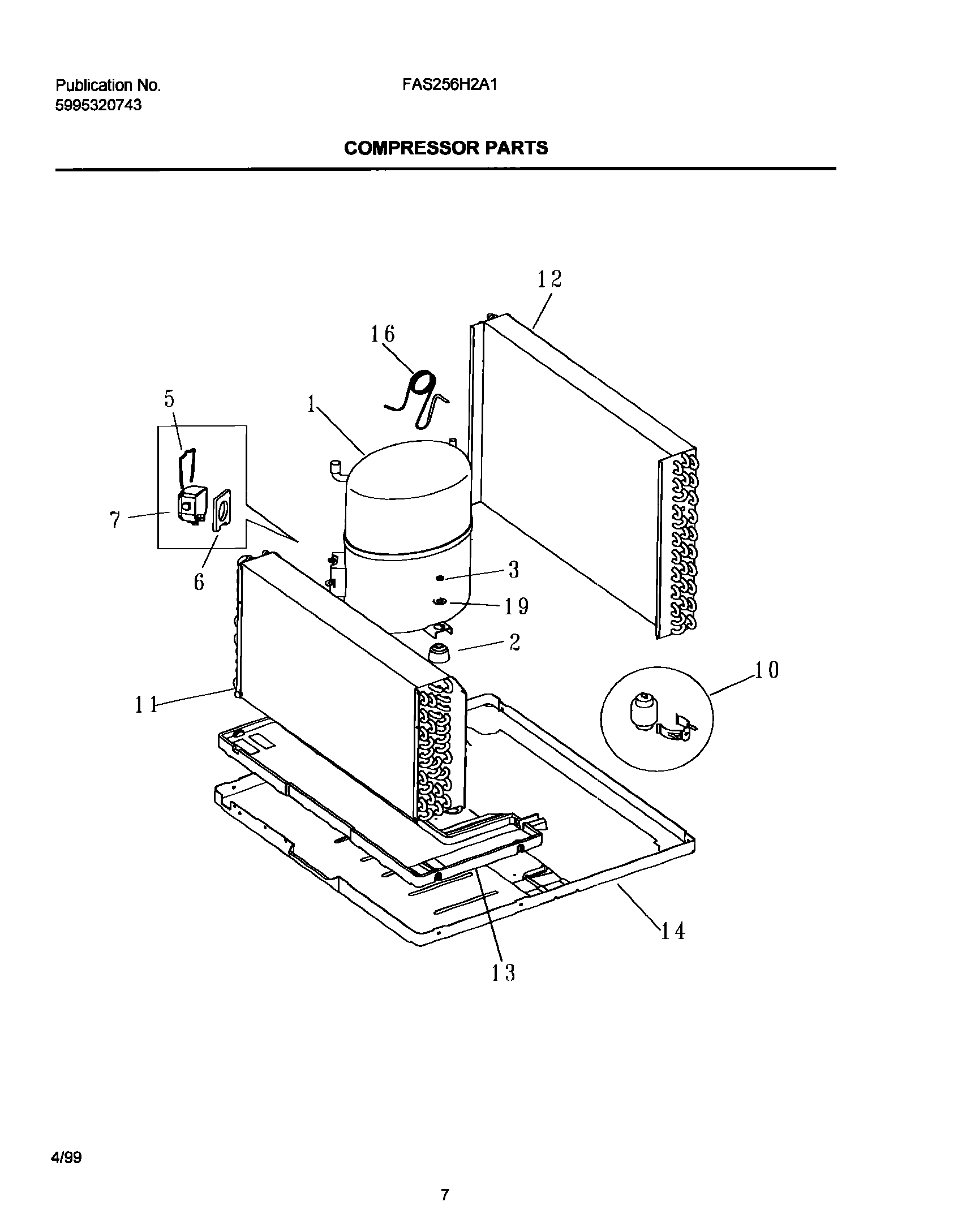 Publication No.
5995320743

FAS256H2A1

COMPRESSOR PARTS

12
16
5
1
7
6
3
19
2
10
11
14
13

4/99

7