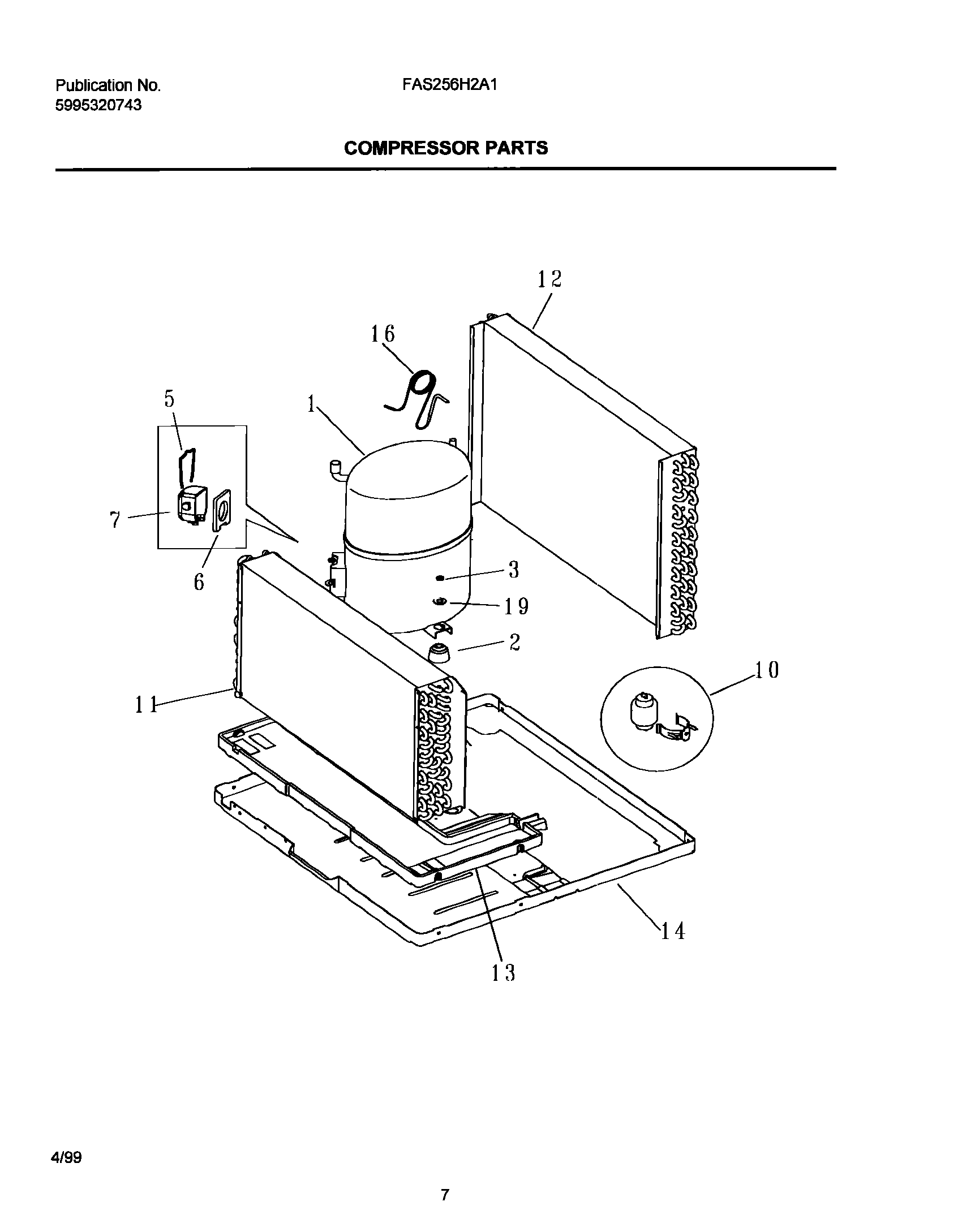 Publication No.
5995320743

FAS256H2A1

COMPRESSOR PARTS

12
16
5
1
7
6
3
19
2
10
11
14
13

4/99

7