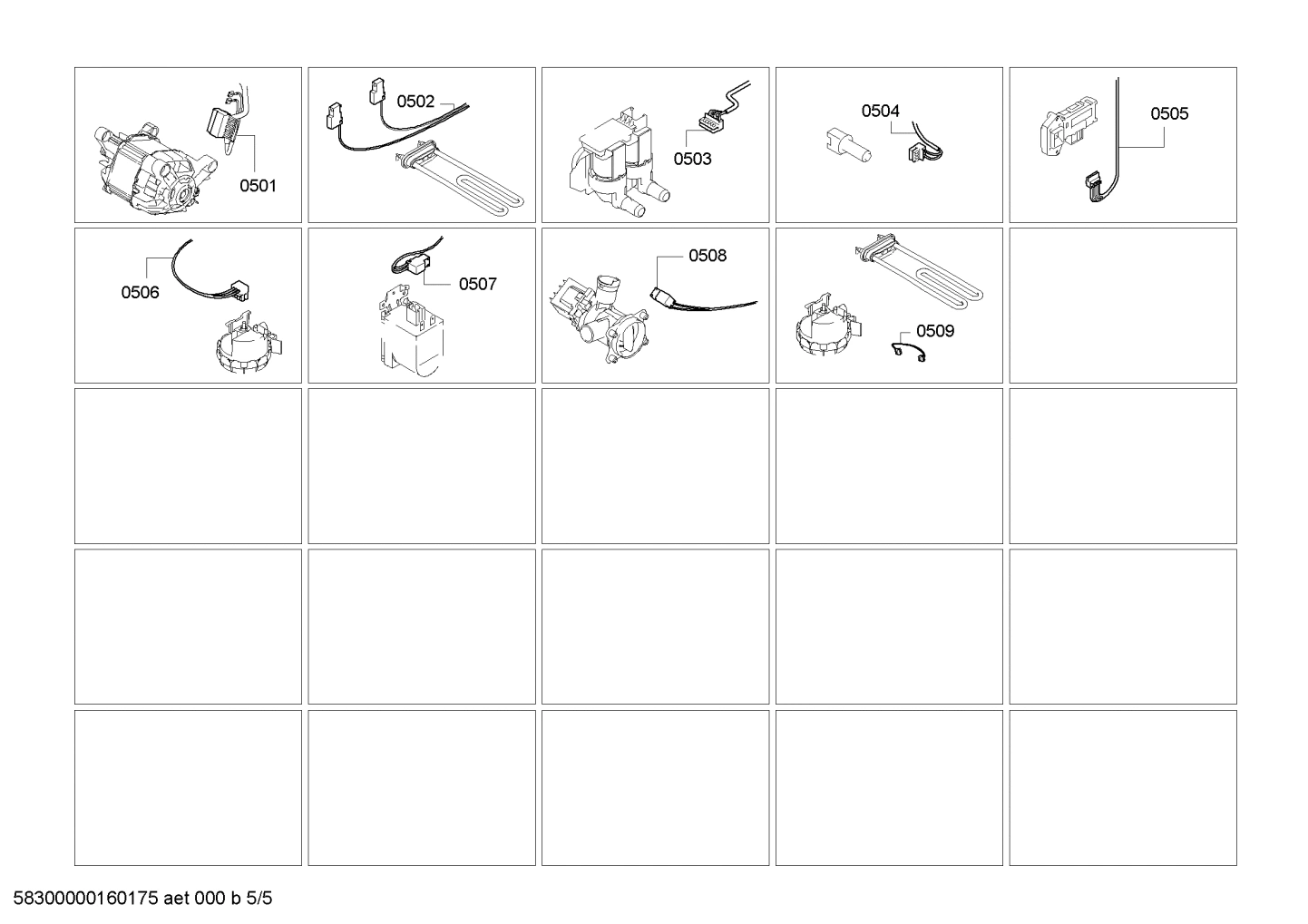 0501

0502

0503

0504

0505

0506

0507

0508

0509

58300000160175 aet 000 b 5/5