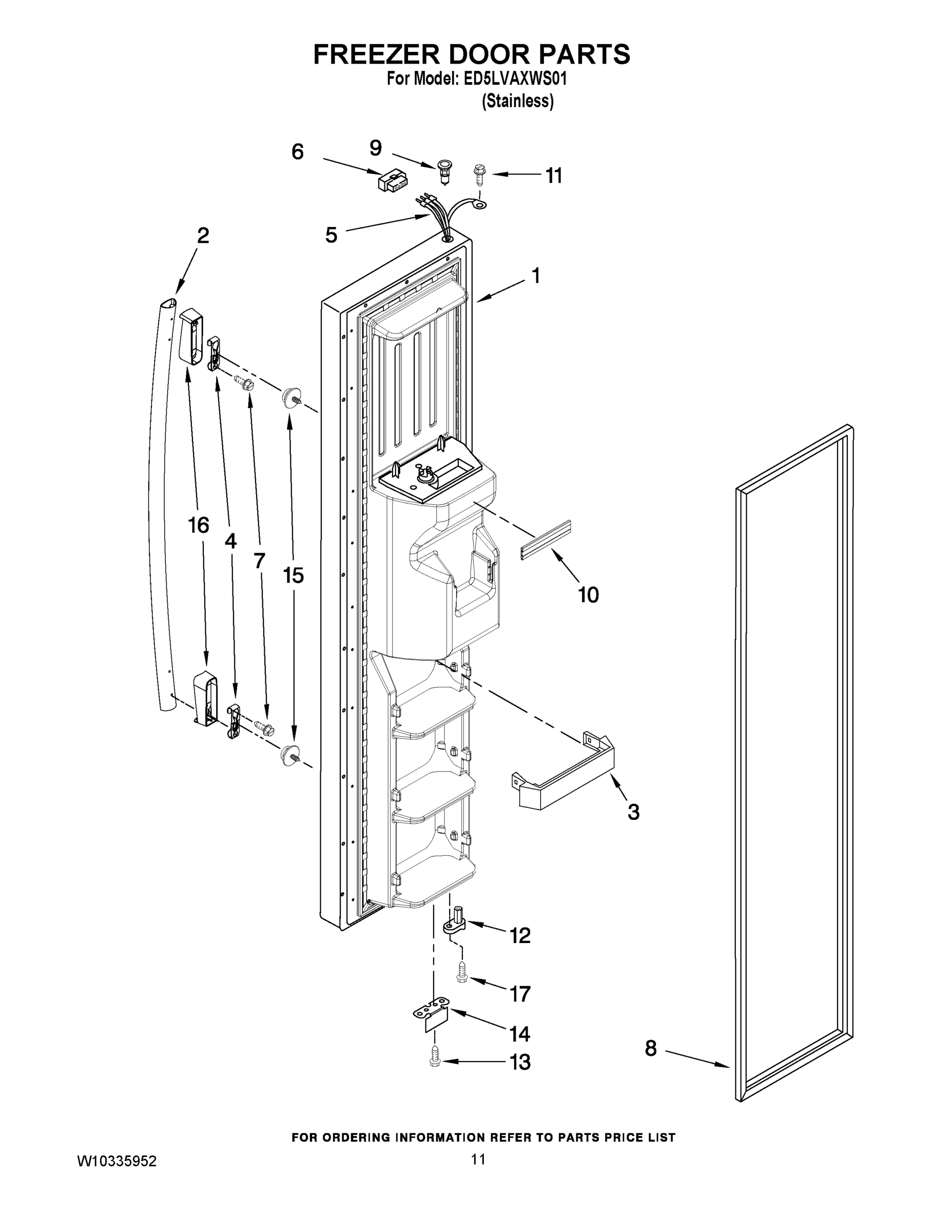 FREEZER DOOR PARTS
For Model: ED5LVAXWS01
(Stainless)

6
9
11
5
2
1
16
4
7
15
10
3
12
17
14
13
8

FOR ORDERING INFORMATION REFER TO PARTS PRICE LIST

W10335952
11