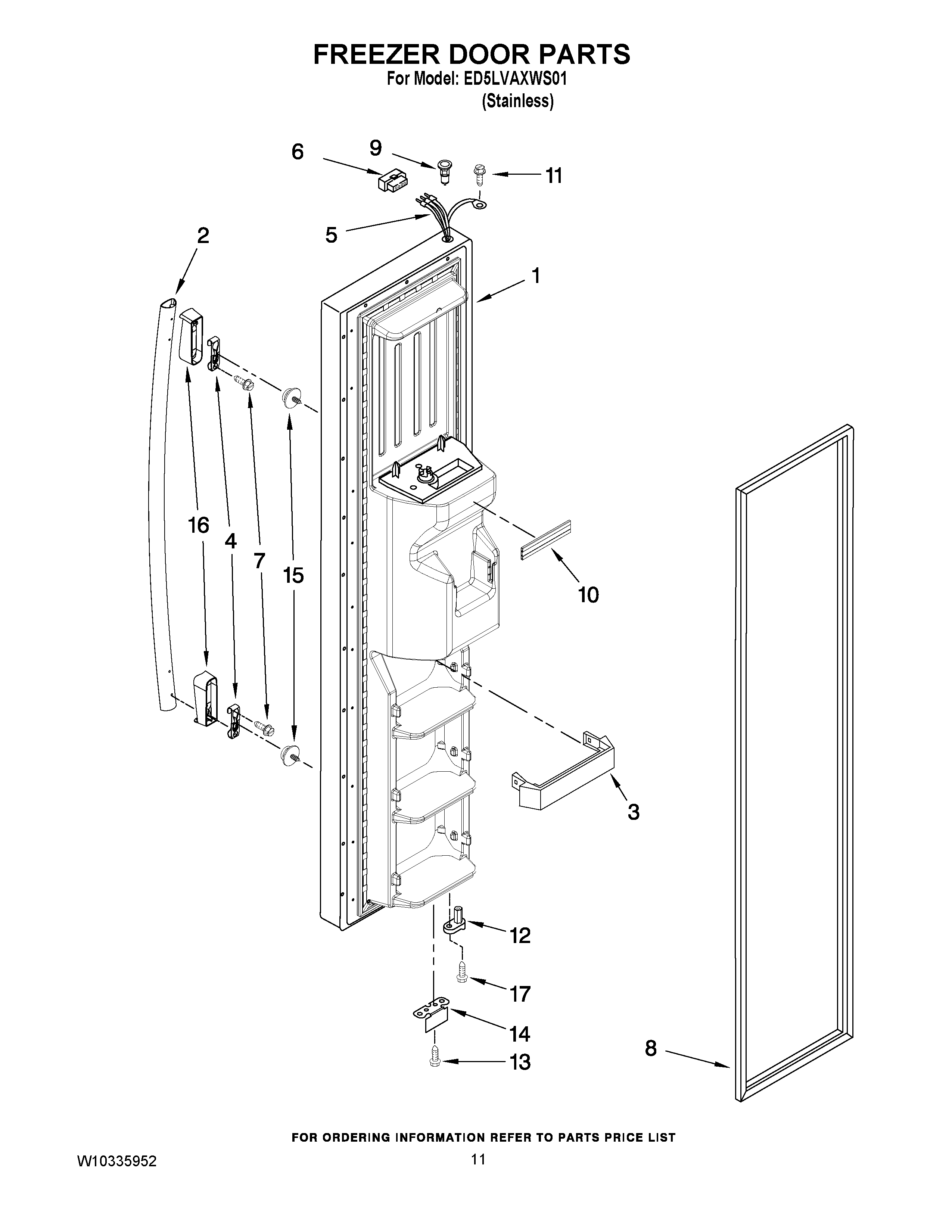 FREEZER DOOR PARTS
For Model: ED5LVAXWS01
(Stainless)

6
9
11
5
2
1
16
4
7
15
10
3
12
17
14
13
8

FOR ORDERING INFORMATION REFER TO PARTS PRICE LIST

W10335952
11