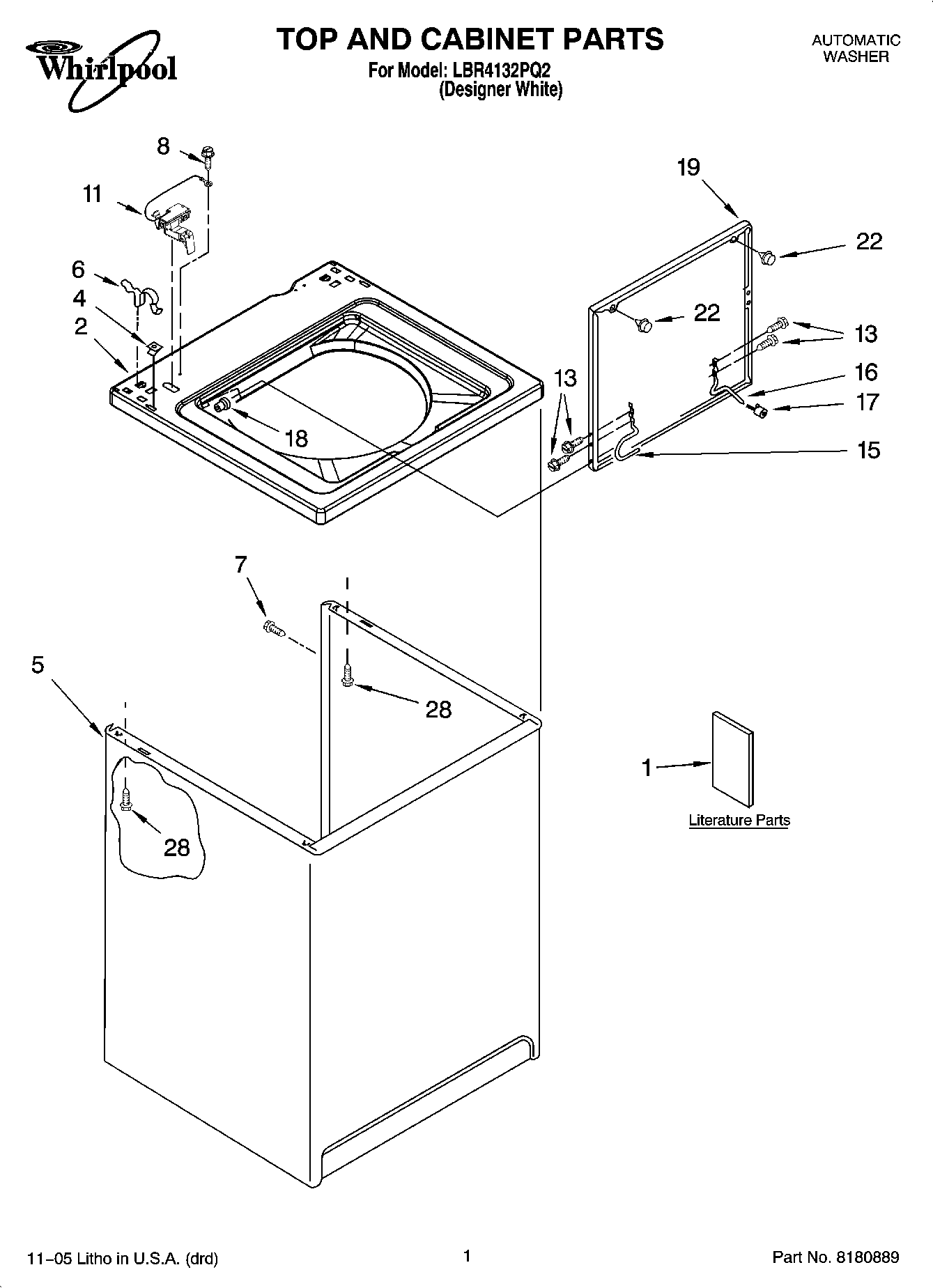 Whirlpool

TOP AND CABINET PARTS
For Model: LBR4132PQ2
(Designer White)

AUTOMATIC
WASHER

8
11
6
4
2
18
19
22
22
13
13
16
17
15
7
5
28
28
1
Literature Parts

11–05 Litho in U.S.A. (drd)

1

Part No. 8180889