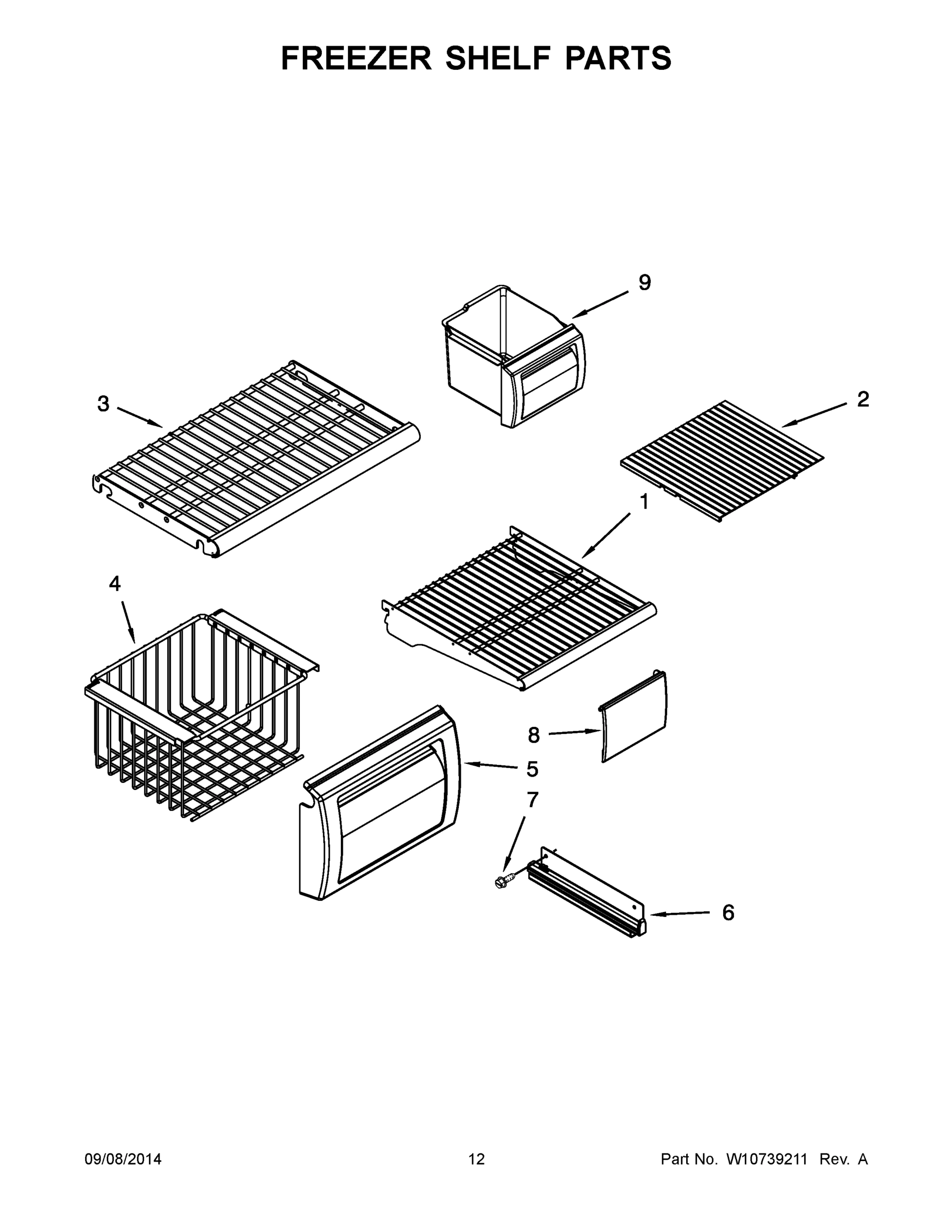 FREEZER SHELF PARTS

9

3

2

1

4

8

5

7

6

09/08/2014 12 Part No. W10739211 Rev. A