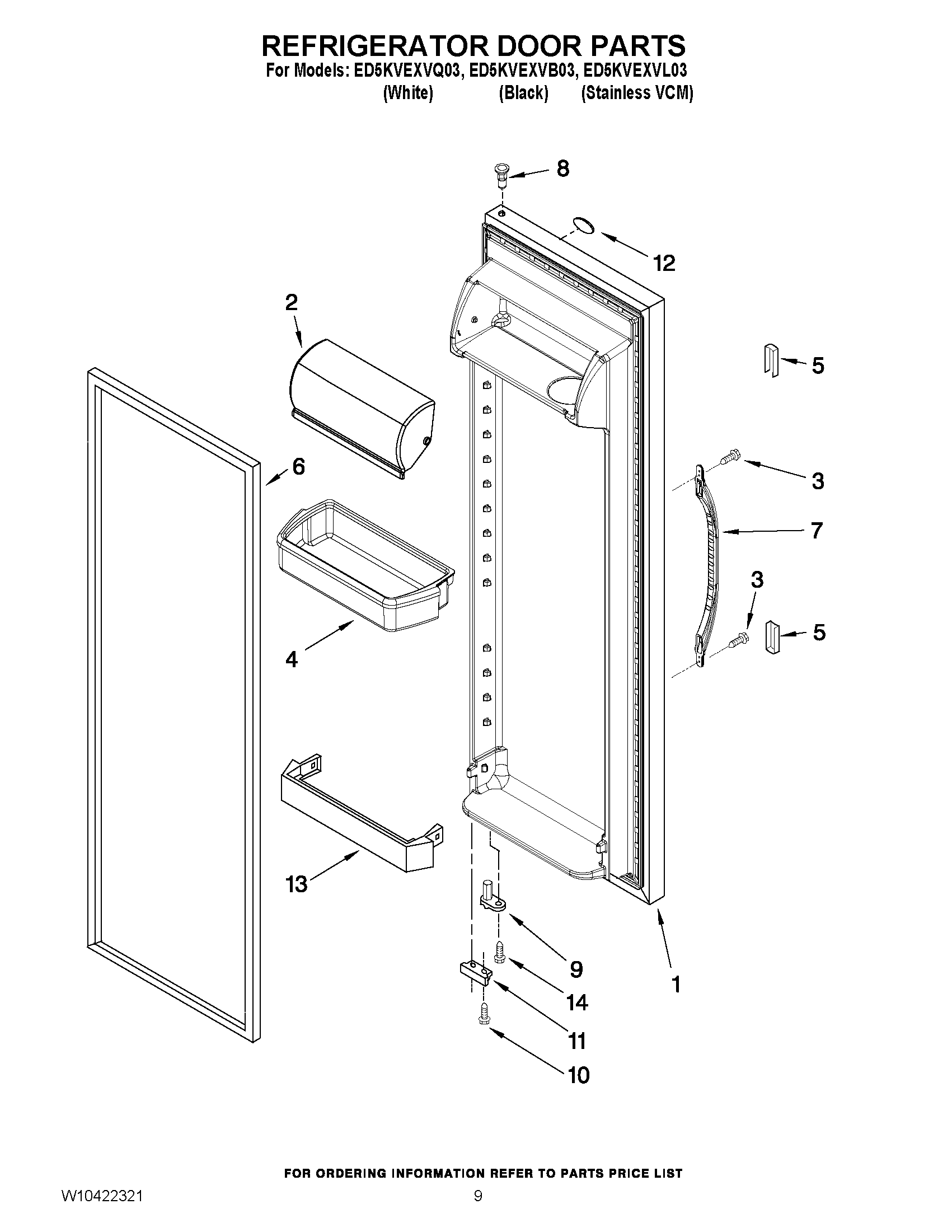 REFRIGERATOR DOOR PARTS
For Models: ED5KVEXVQ03, ED5KVEXVB03, ED5KVEXVL03
(White) (Black) (Stainless VCM)

8
12
2
5
6
3
7
3
5
4
13
9
14
1
11
10

FOR ORDERING INFORMATION REFER TO PARTS PRICE LIST
W10422321
9