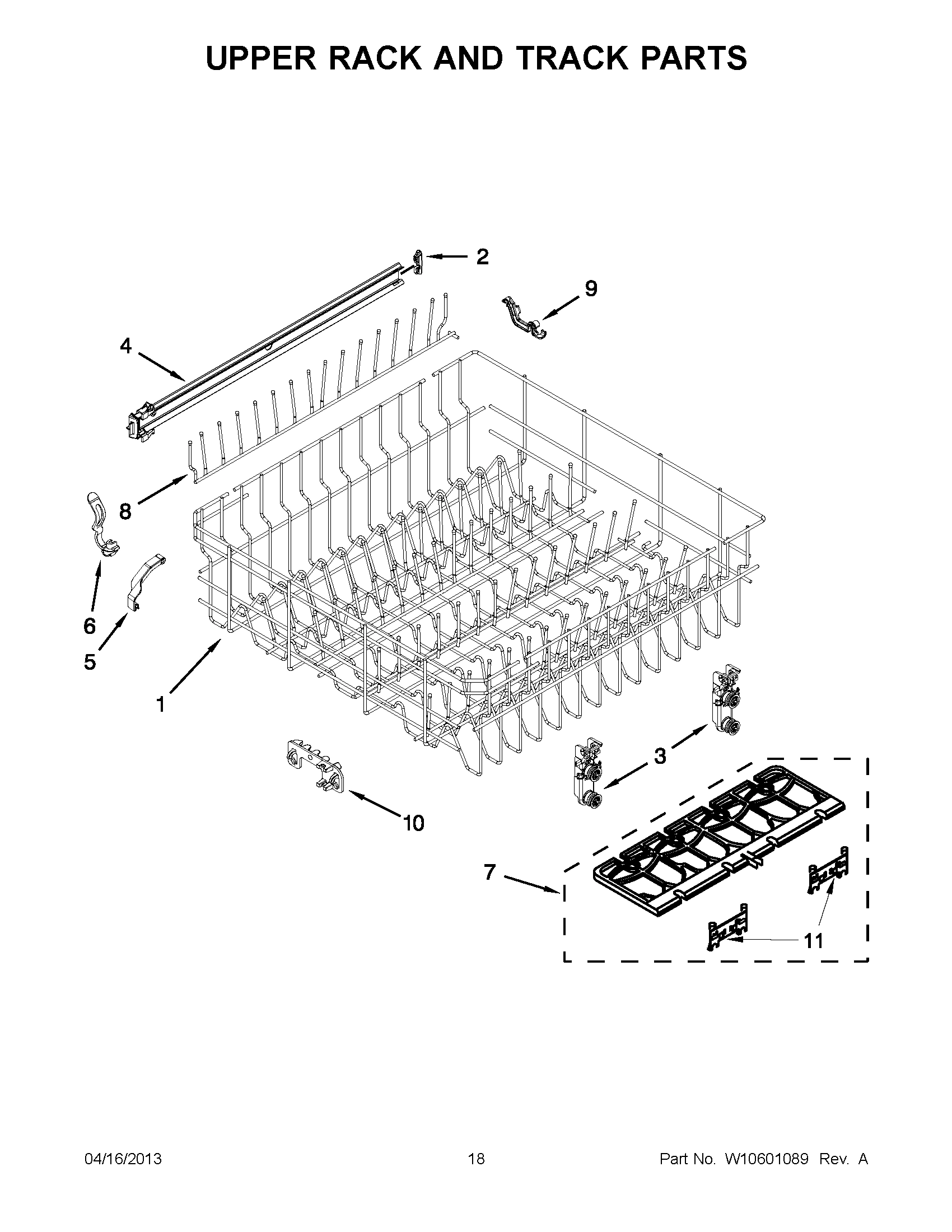 UPPER RACK AND TRACK PARTS

2

9

4

8

6

5

1

3

10

7

11

04/16/2013

18

Part No. W10601089 Rev. A