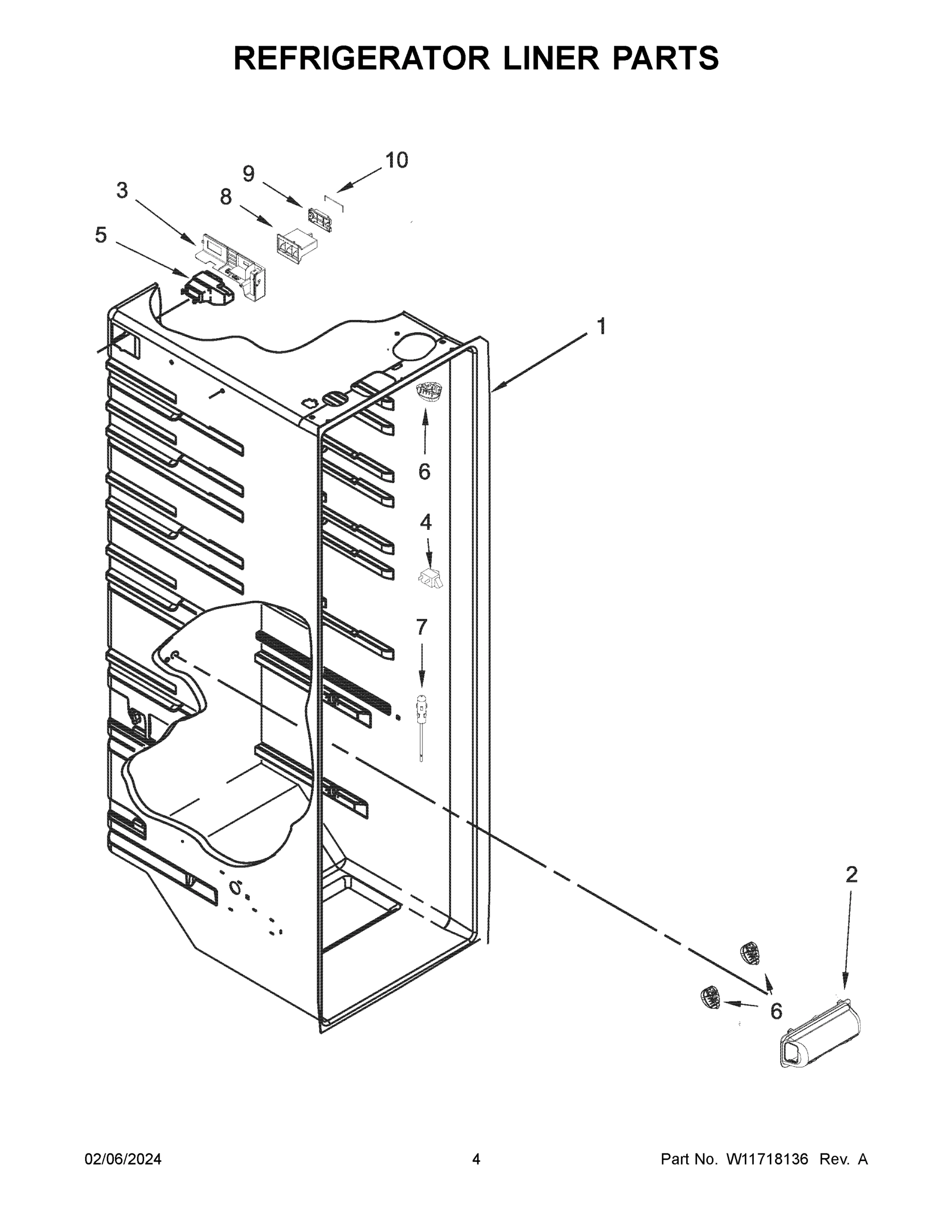 REFRIGERATOR LINER PARTS

10
9
3
8
5
1
6
4
7
2
6

02/06/2024
4
Part No. W11718136 Rev. A