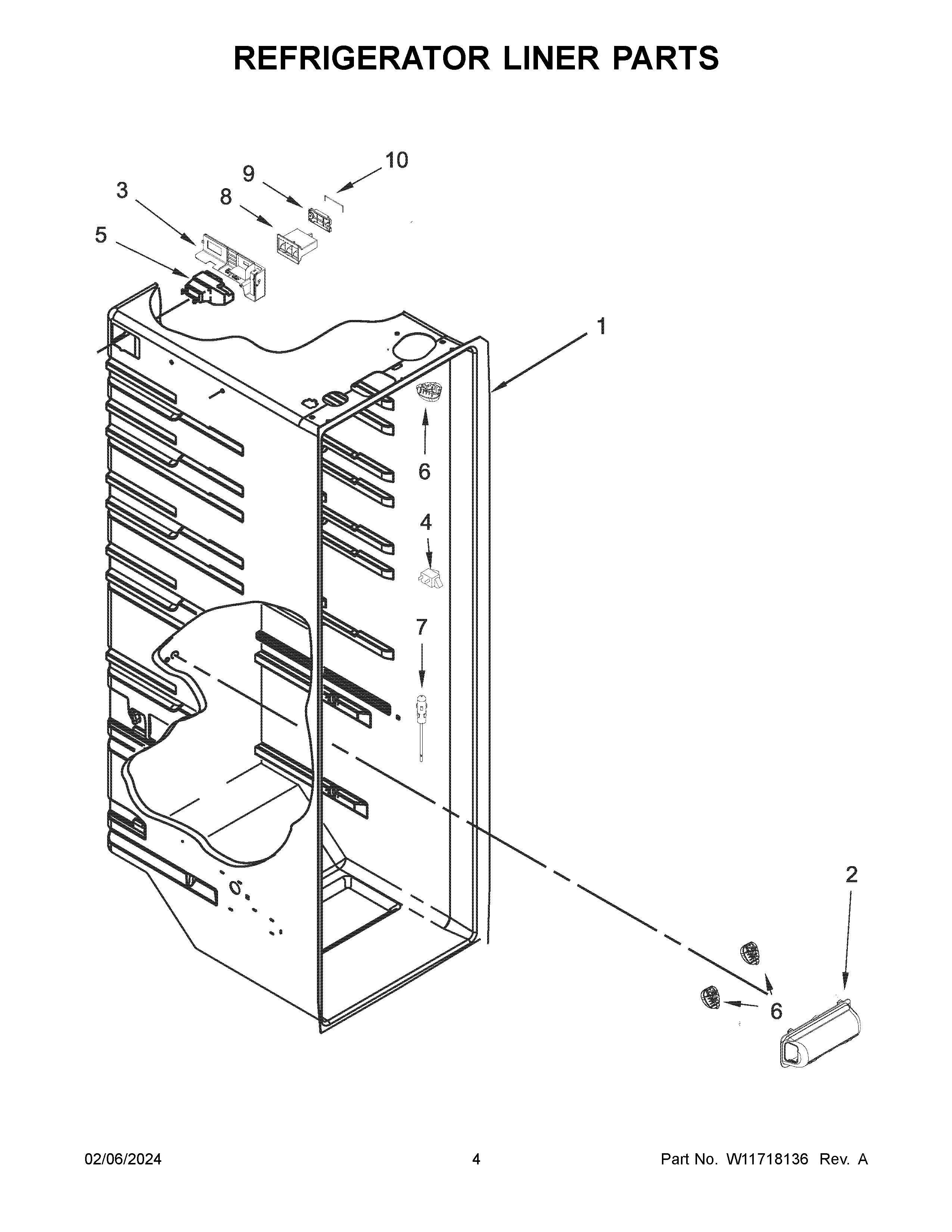 REFRIGERATOR LINER PARTS

10
9
3
8
5
1
6
4
7
2
6

02/06/2024
4
Part No. W11718136 Rev. A