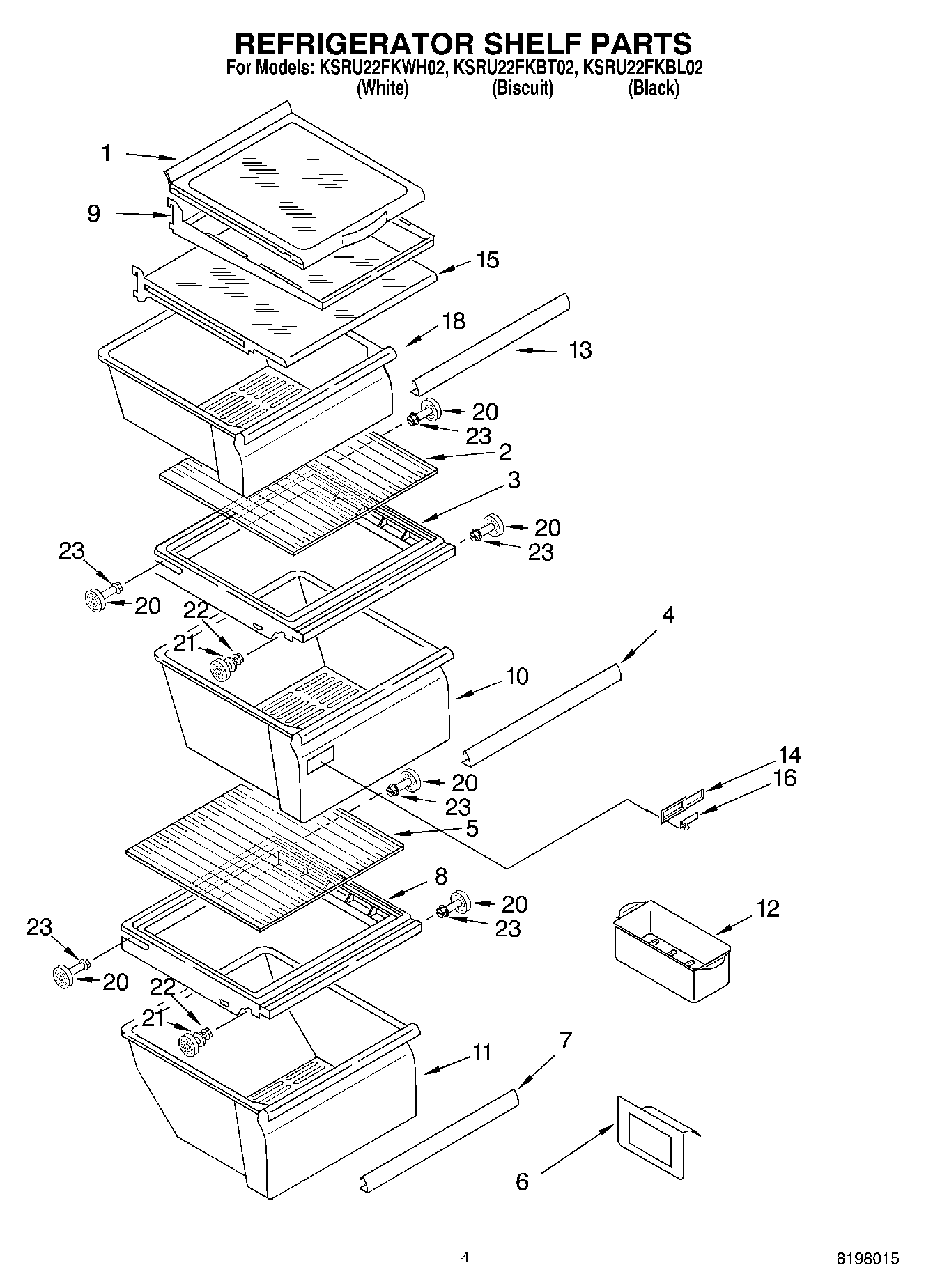 REFRIGERATOR SHELF PARTS
For Models: KSRU22FKWH02, KSRU22FKBT02, KSRU22FKBL02
(White) (Biscuit) (Black)

1
9
15
18
13
20
23
2
3
20
23
23
20
22
21
4
10
14
16
20
23
5
8
20
23
12
23
20
22
21
11
7
6

4

8198015