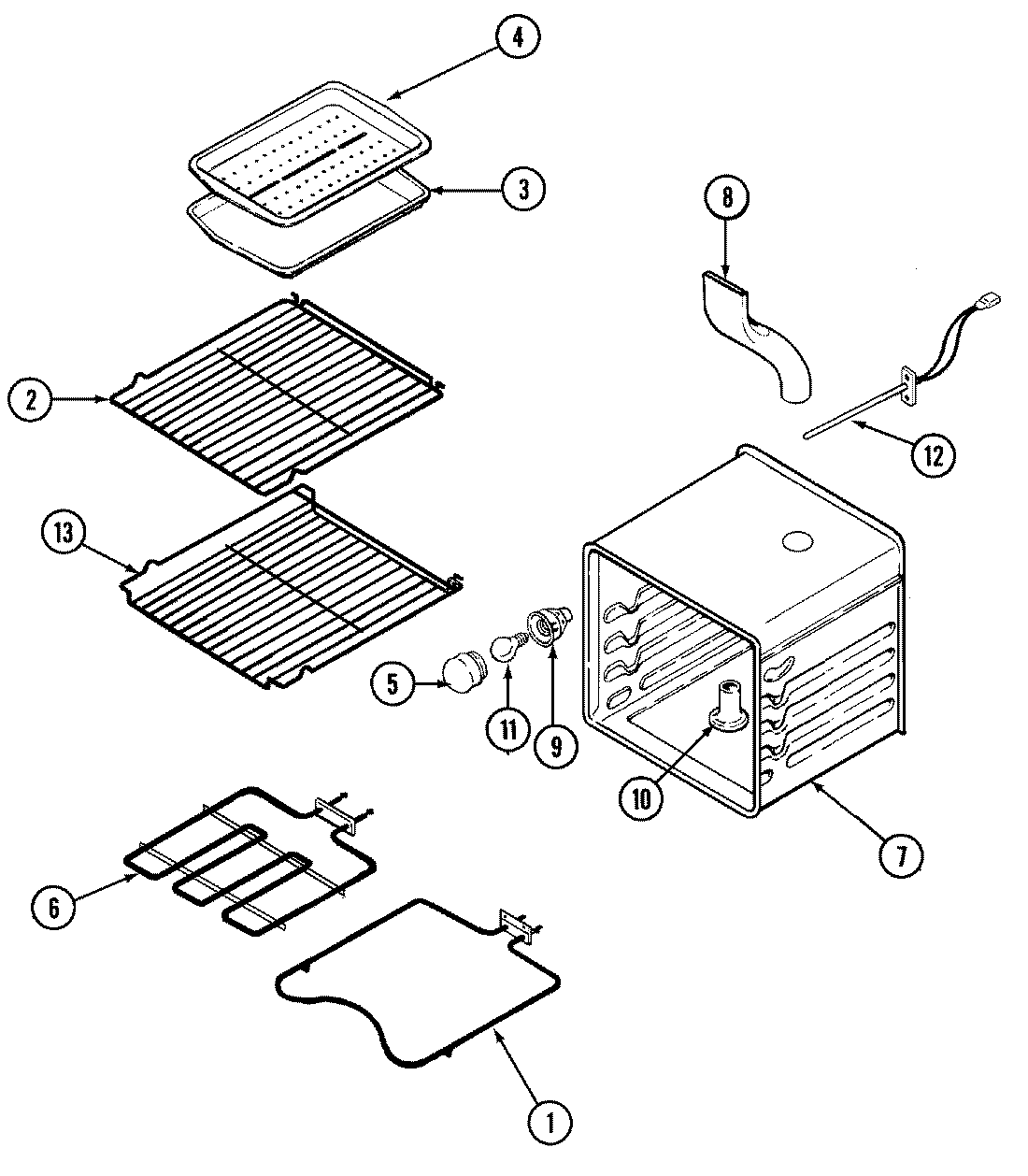 4
3
8
2
12
13
5
11
9
10
7
6
1