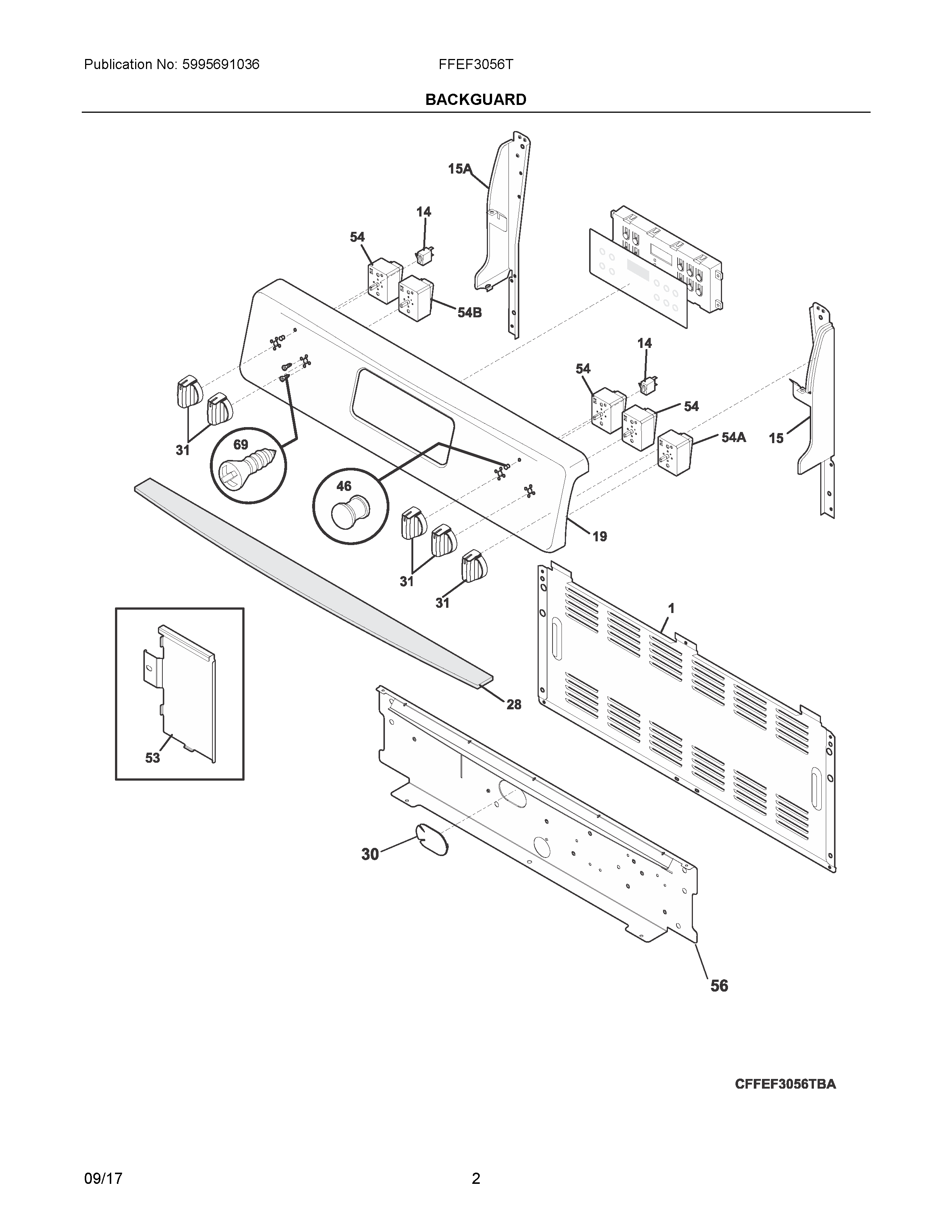 Publication No: 5995691036 FFEF3056T

BACKGUARD

15A

14

54

54B

14

54

54

54A

15

31

69

46

19

31

31

1

28

53

30

56

CFFEF3056TBA

09/17 2