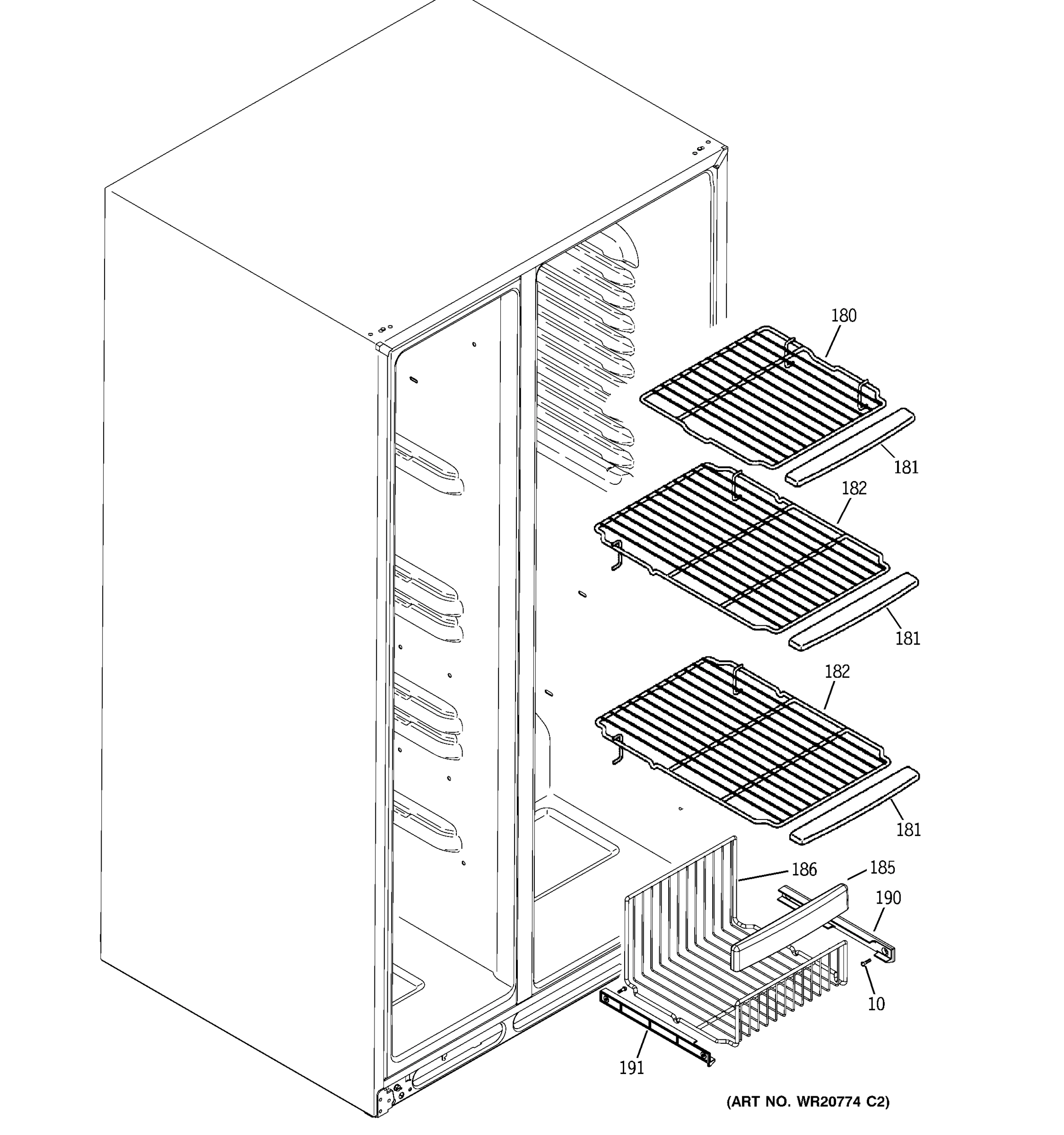 180
181
182
181
182
181
186
185
190
10
191
(ART NO. WR20774 C2)