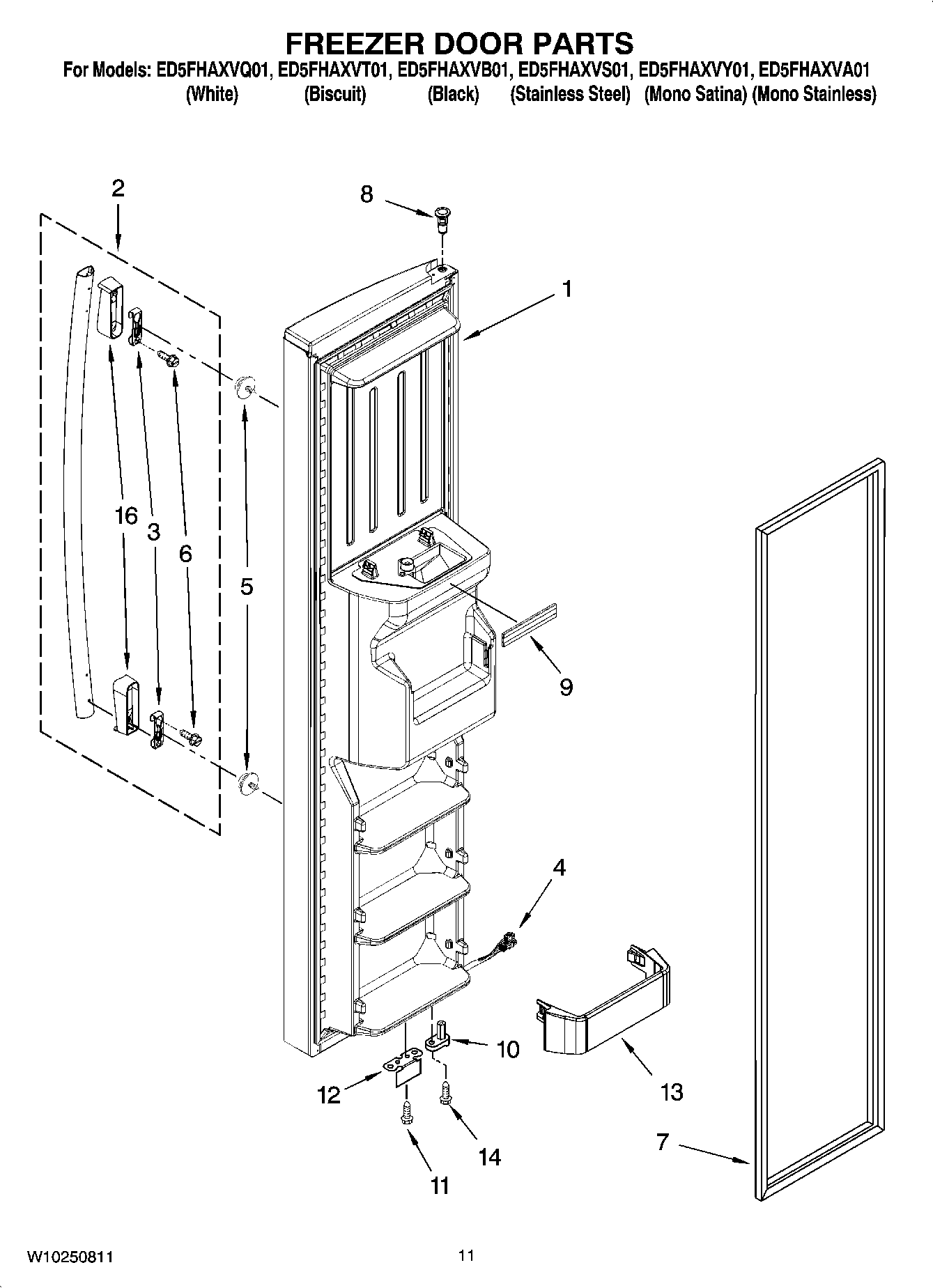 FREEZER DOOR PARTS

For Models: ED5FHAXVQ01, ED5FHAXVT01, ED5FHAXVB01, ED5FHAXVS01, ED5FHAXVY01, ED5FHAXVA01
(White) (Biscuit) (Black) (Stainless Steel) (Mono Satina) (Mono Stainless)

2
8
1
16
3
6
5
9
4
10
12
13
14
11
7

W10250811

11