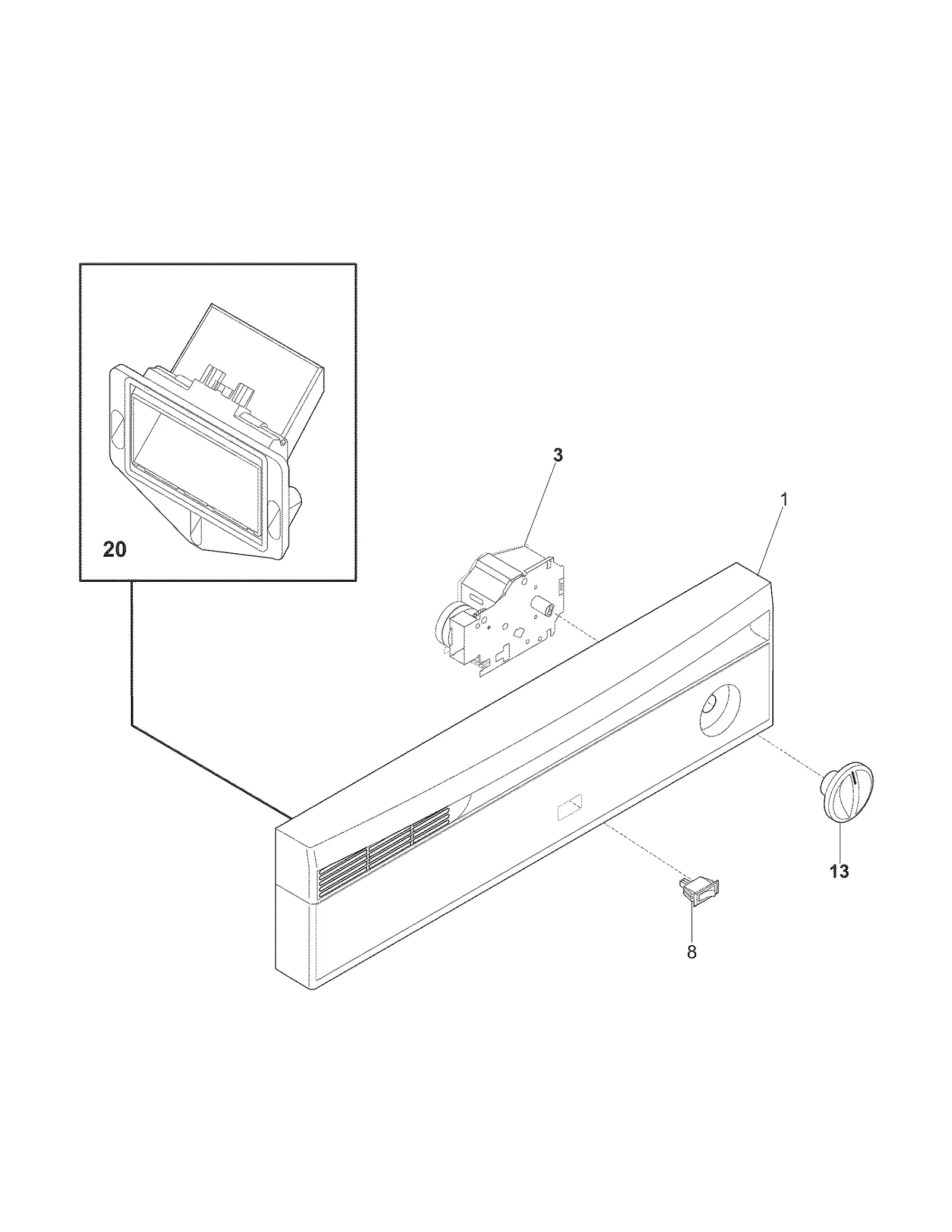 20

3

1

13

8