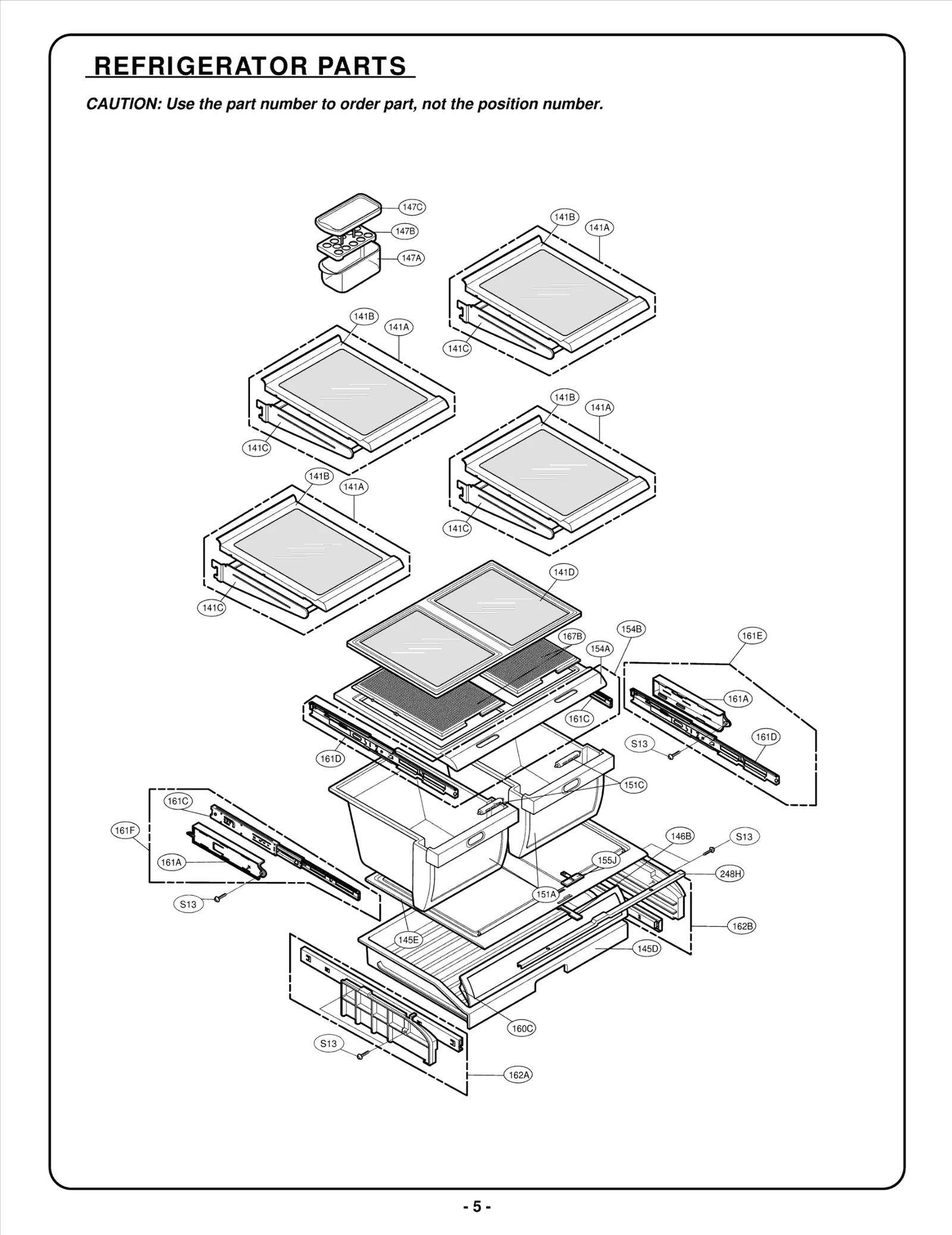 REFRIGERATOR PARTS

CAUTION: Use the part number to order part, not the position number.

147C
147B
147A
141B
141A
141C
141B
141A
141C
141B
141A
141C
141B
141A
141C
141D
167B
154B
154A
161E
161A
161C
161D
S13
161D
151C
161C
161F
161A
S13
146B
S13
155J
248H
151A
162B
145E
145D
160C
S13
162A

- 5 -