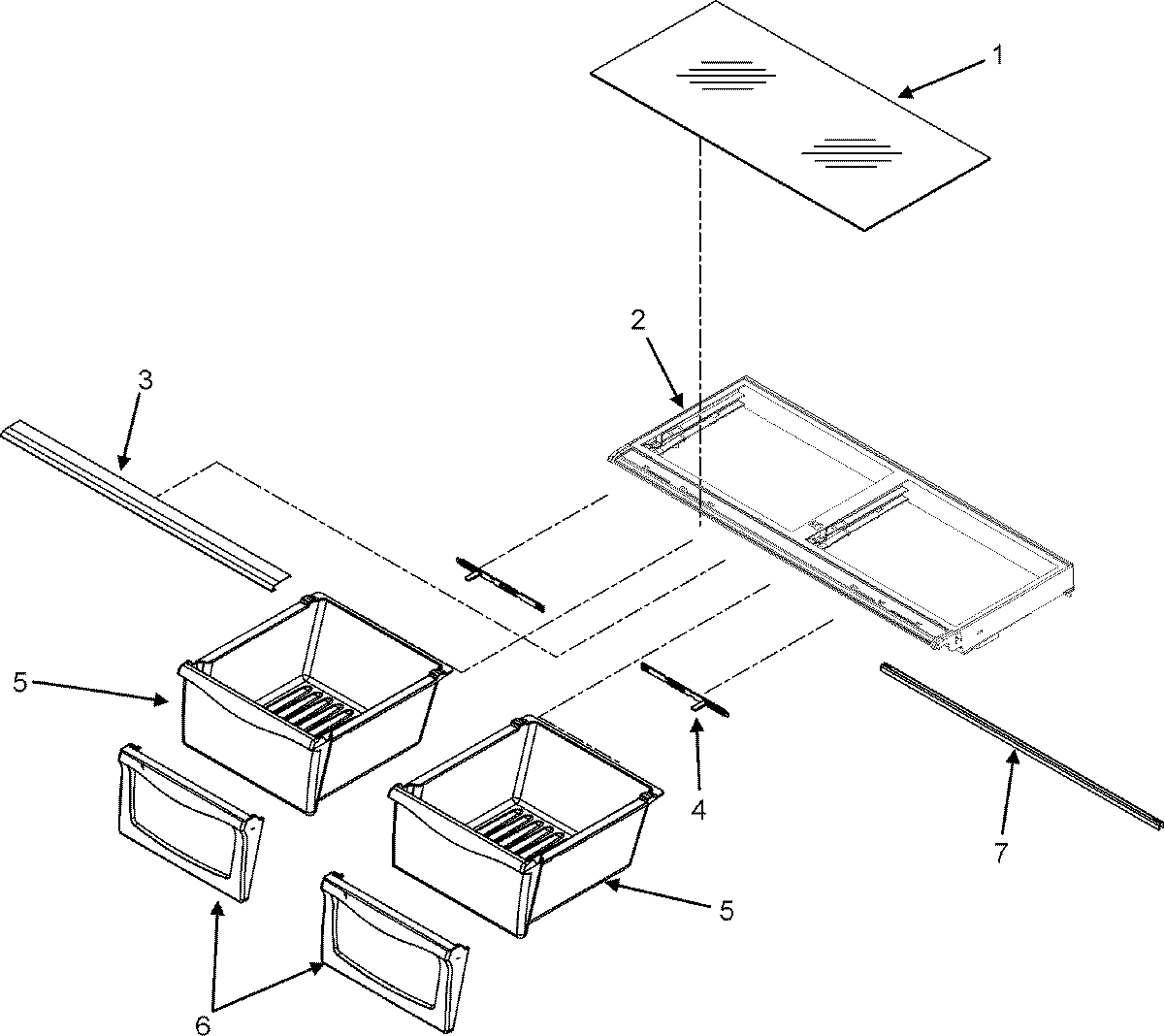 1
2
3
5
4
7
5
6