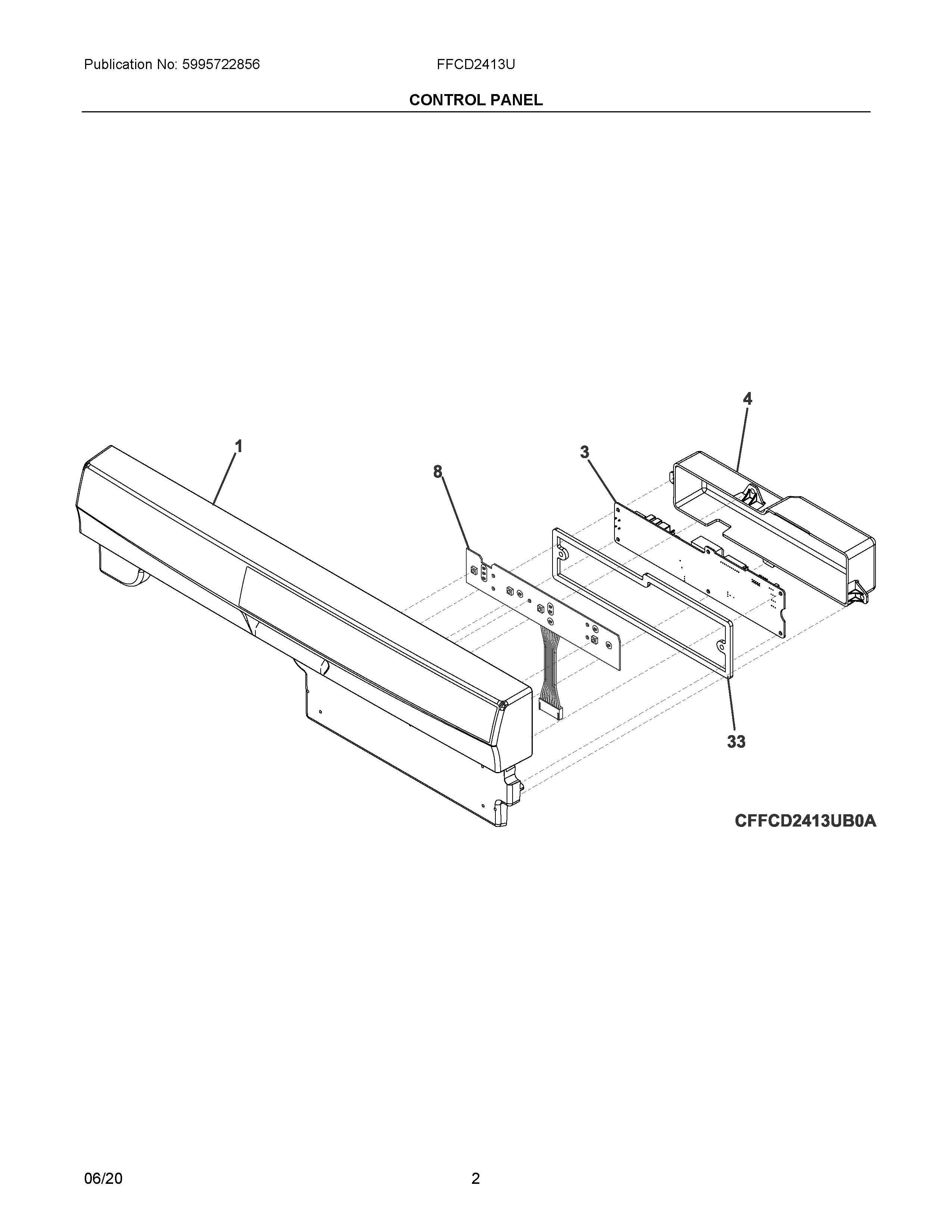 Publication No: 5995722856 FFCD2413U

CONTROL PANEL

4

1

3

8

33

CFFCD2413UB0A

06/20 2