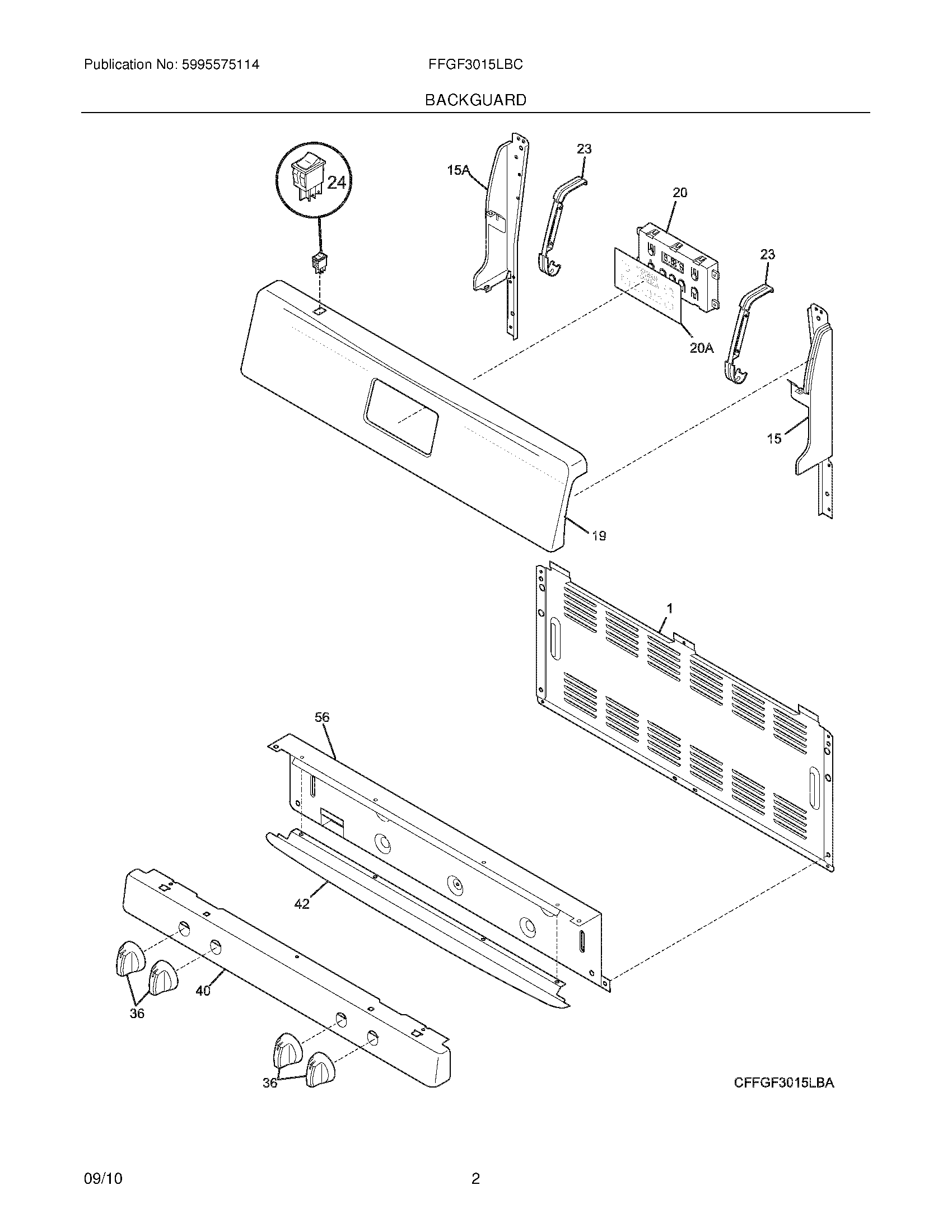 Publication No: 5995575114

FFGF3015LBC

BACKGUARD

24

15A

23

20

23

20A

15

19

1

56

42

40

36

36

CFFGF3015LBA

09/10

2