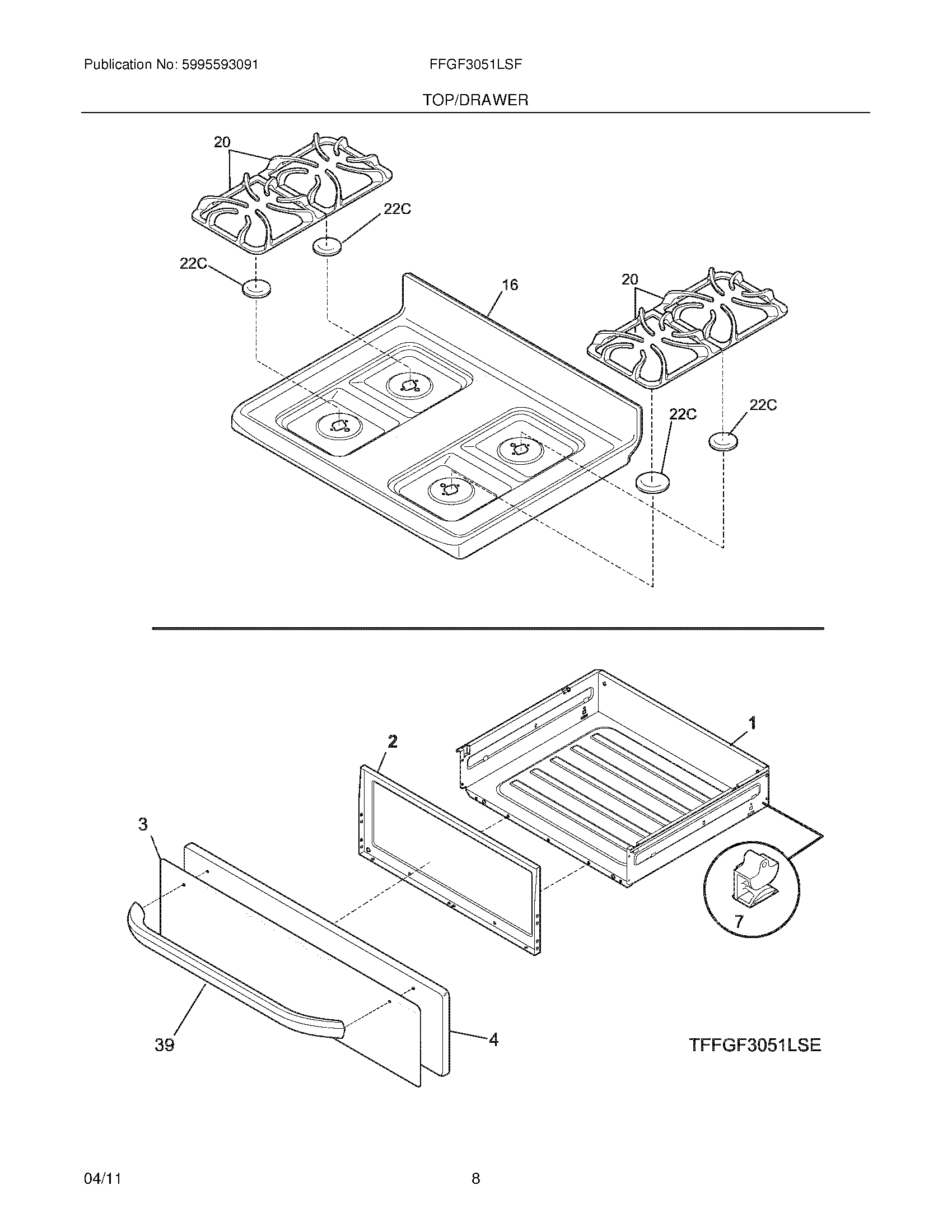 Publication No: 5995593091

FFGF3051LSF

TOP/DRAWER

20

22C

22C

16

20

22C

22C

1

2

3

7

39

4

TFFGF3051LSE

04/11

8