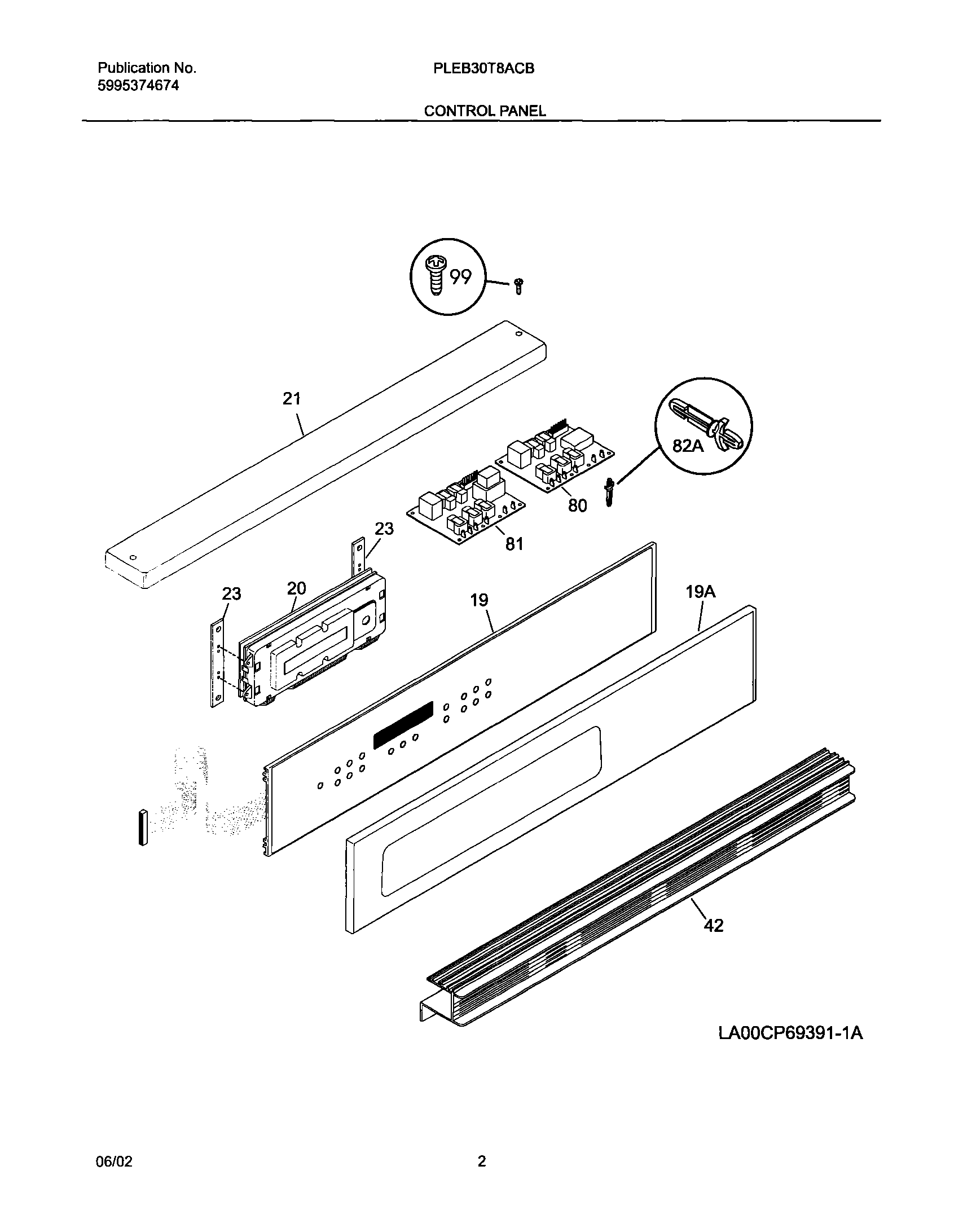 Publication No.
5995374674

PLEB30T8ACB

CONTROL PANEL

99

21

82A

80

81

23

23

20

19

19A

42

LA00CP69391-1A

06/02

2