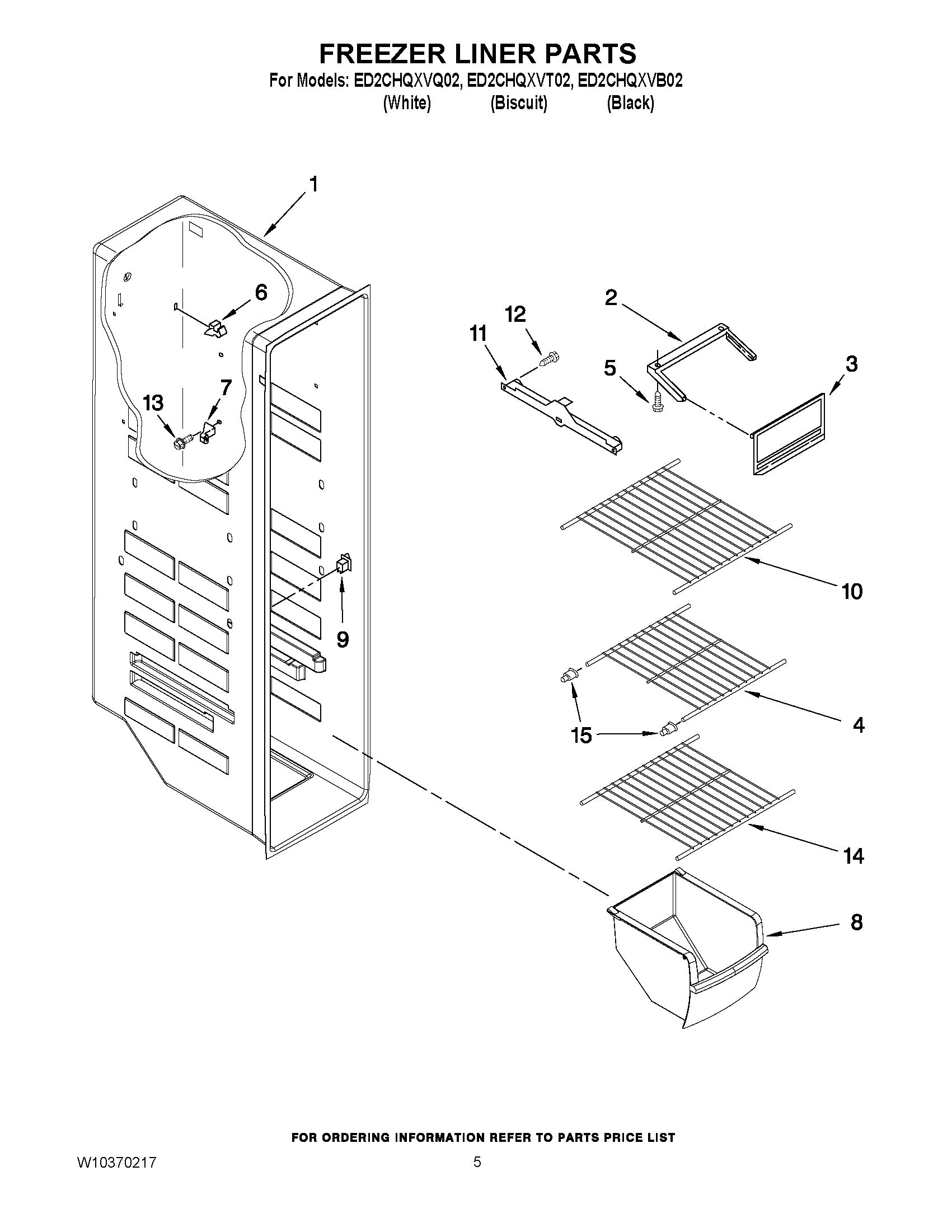 FREEZER LINER PARTS

For Models: ED2CHQXVQ02, ED2CHQXVT02, ED2CHQXVB02
(White) (Biscuit) (Black)

1
6
12
2
11
5
3
13
7
10
9
15
4
14
8

FOR ORDERING INFORMATION REFER TO PARTS PRICE LIST

W10370217

5