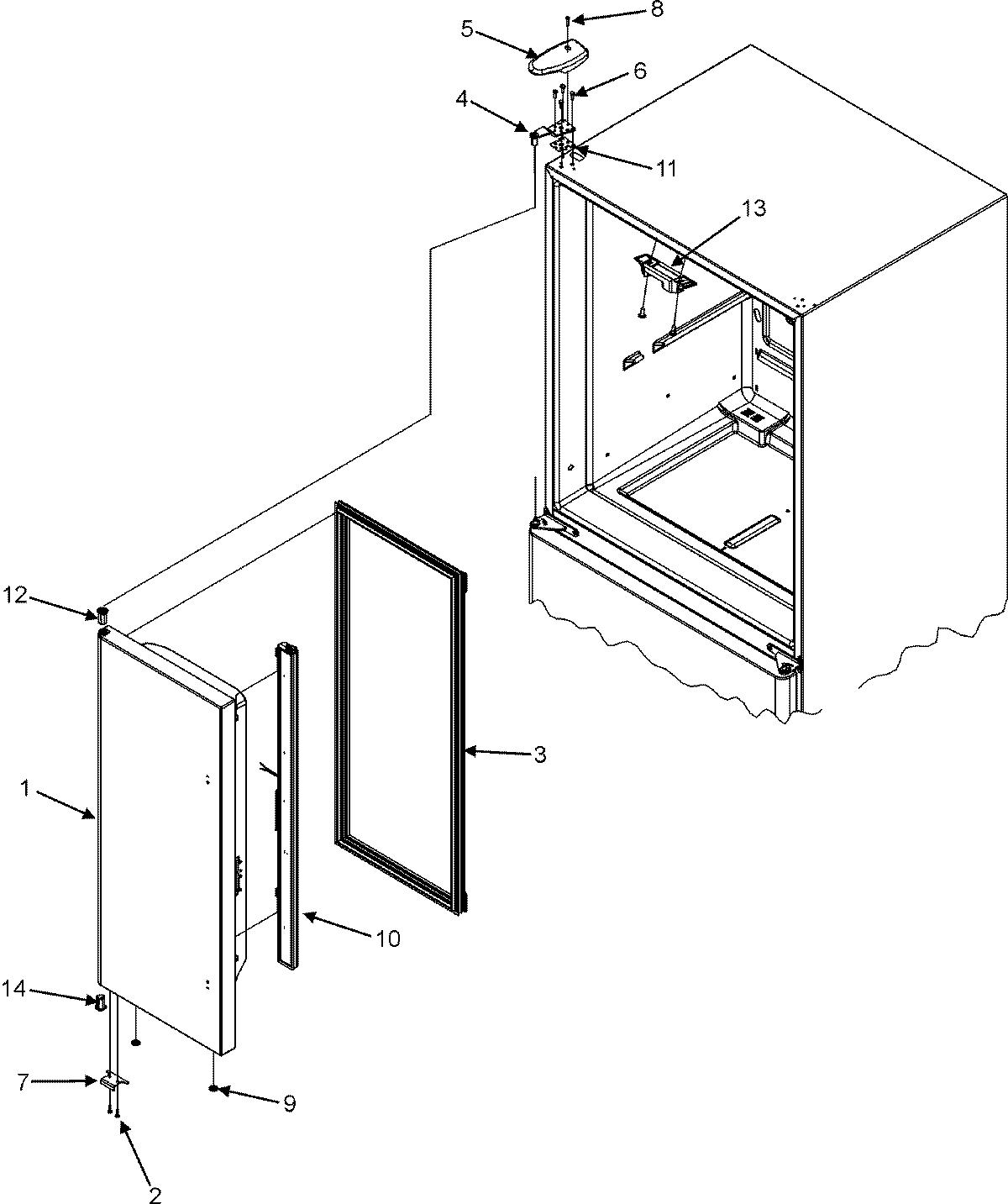 8
5
6
4
11
13
12
3
1
10
14
7
9
2