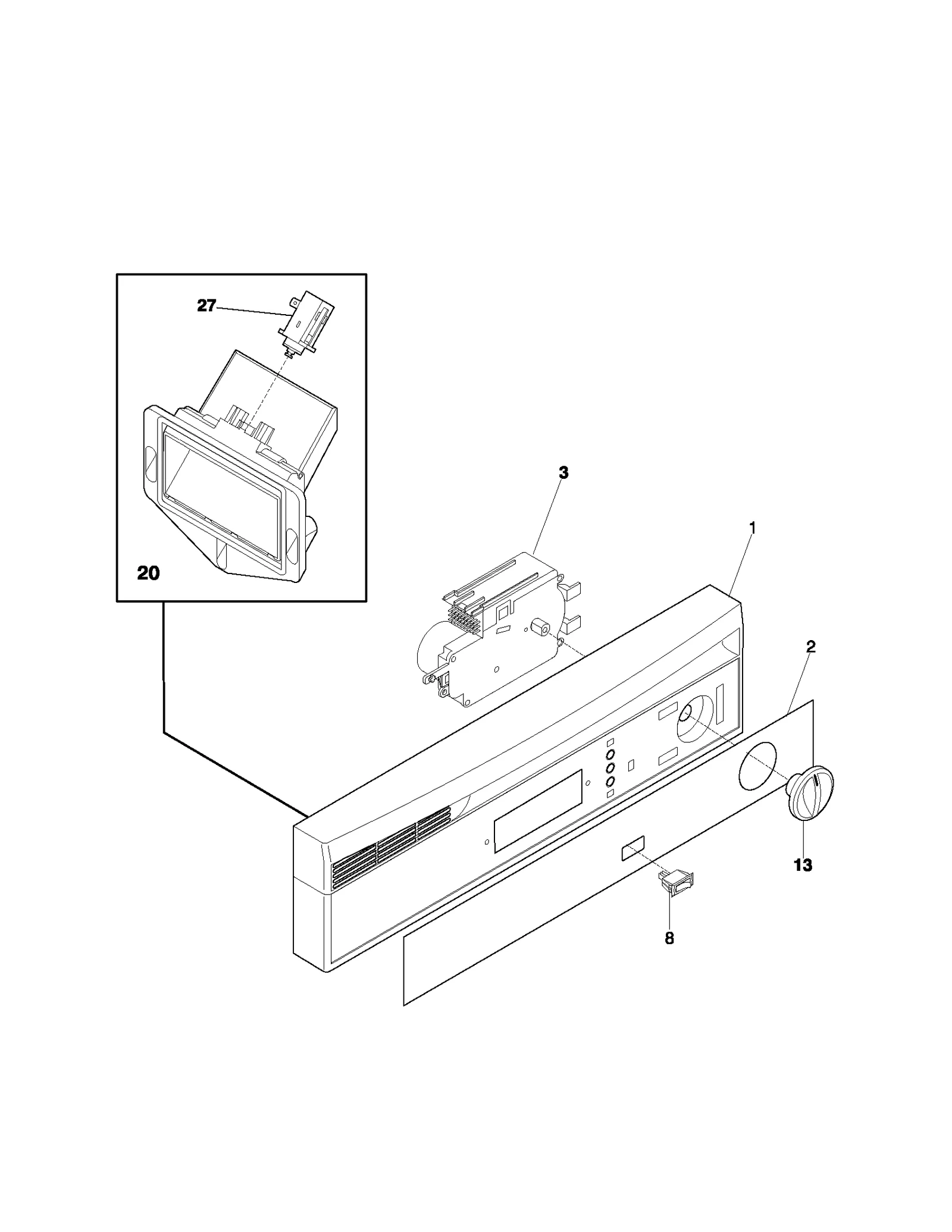 27

20

3

1

2

13

8