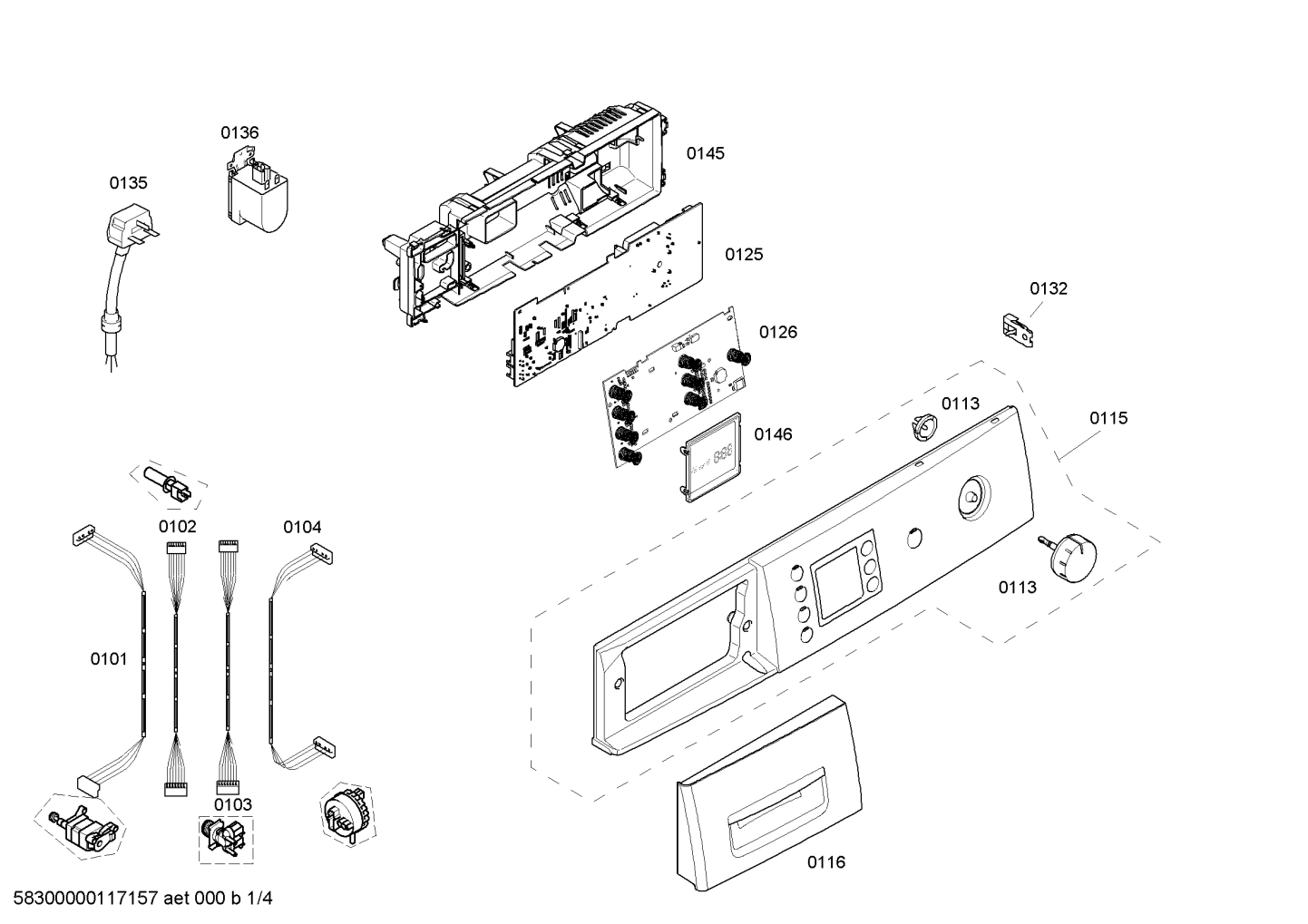 0136

0135

0145

0125

0132

0126

0113

0115

0146

0102

0104

0113

0101

0103

0116

58300000117157 aet 000 b 1/4