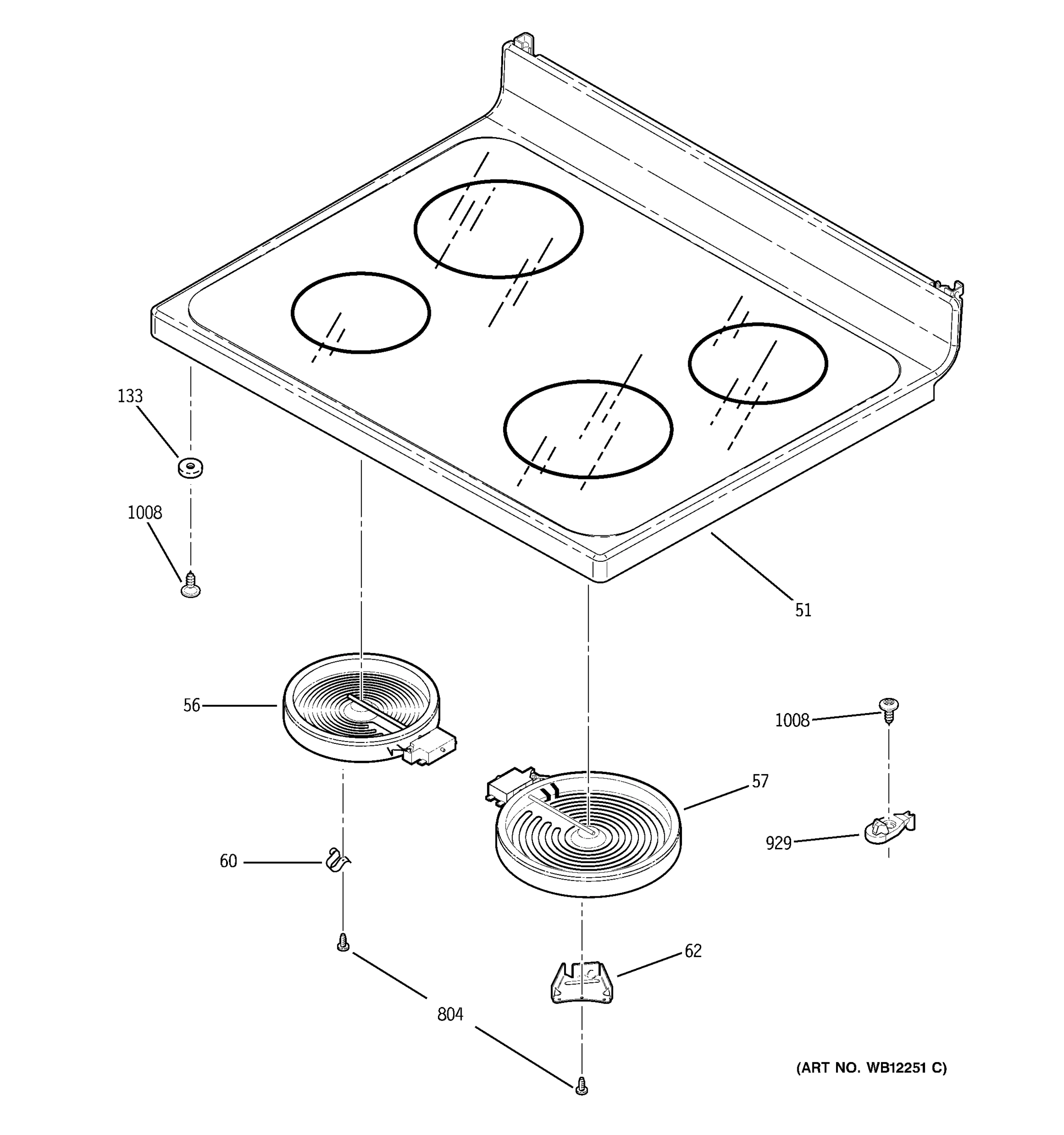 133

1008

51

56

1008

57

929

60

62

804

(ART NO. WB12251 C)