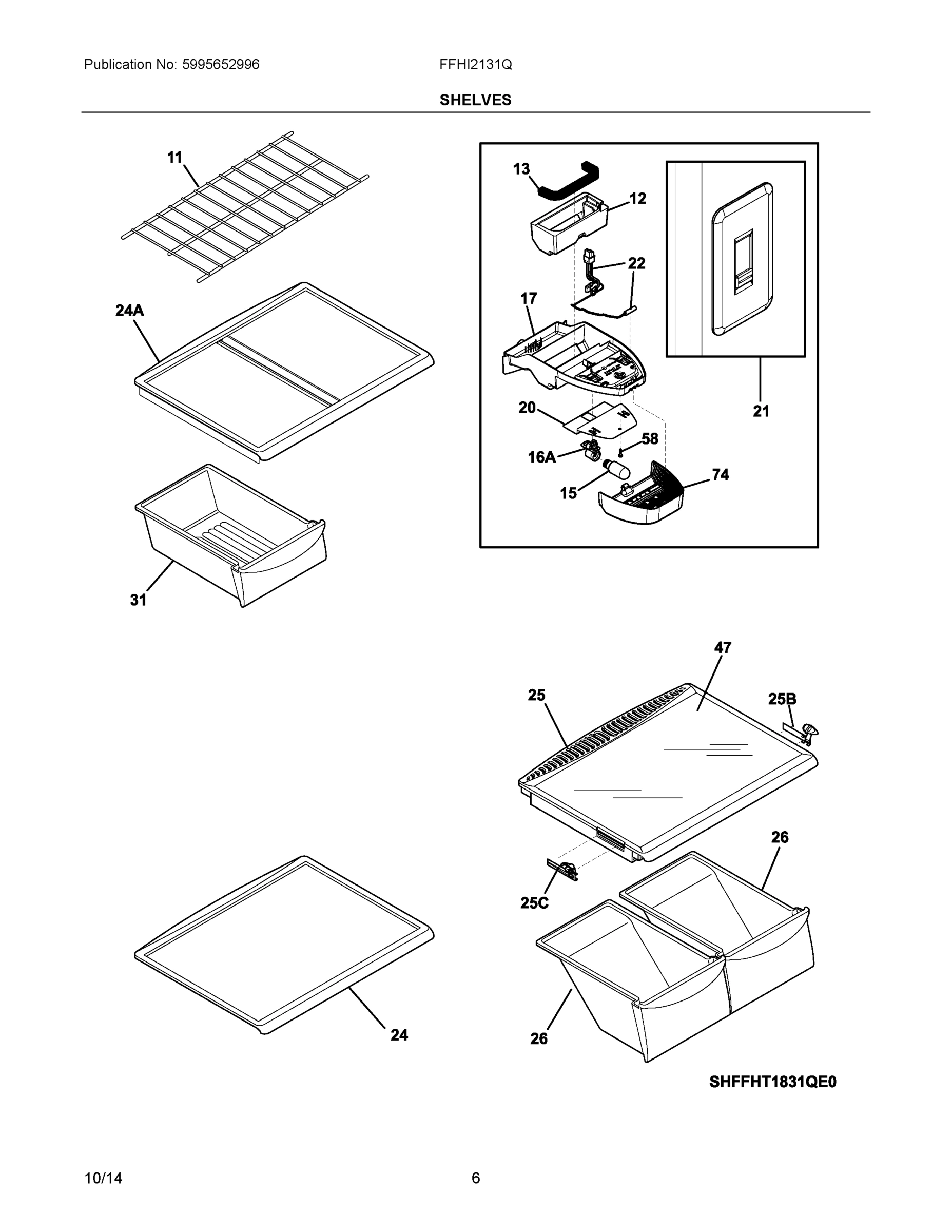 Publication No: 5995652996

FFHI2131Q

SHELVES

11

24A

31

13

12

22

17

20

58

16A

15

74

21

47

25

25B

26

25C

26

24

SHFFHT1831QE0

10/14

6