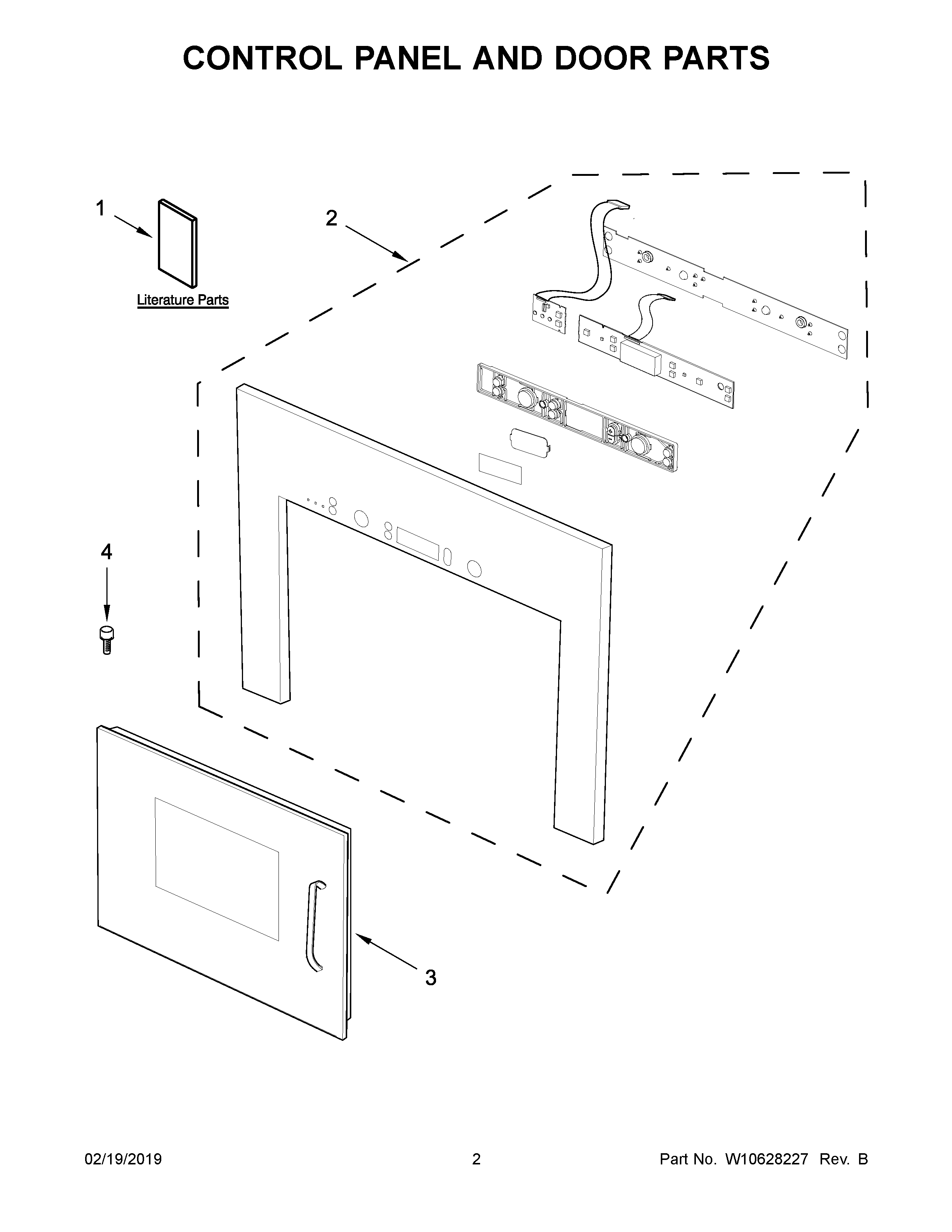 CONTROL PANEL AND DOOR PARTS

1

Literature Parts

2

4

3

02/19/2019

2

Part No. W10628227 Rev. B