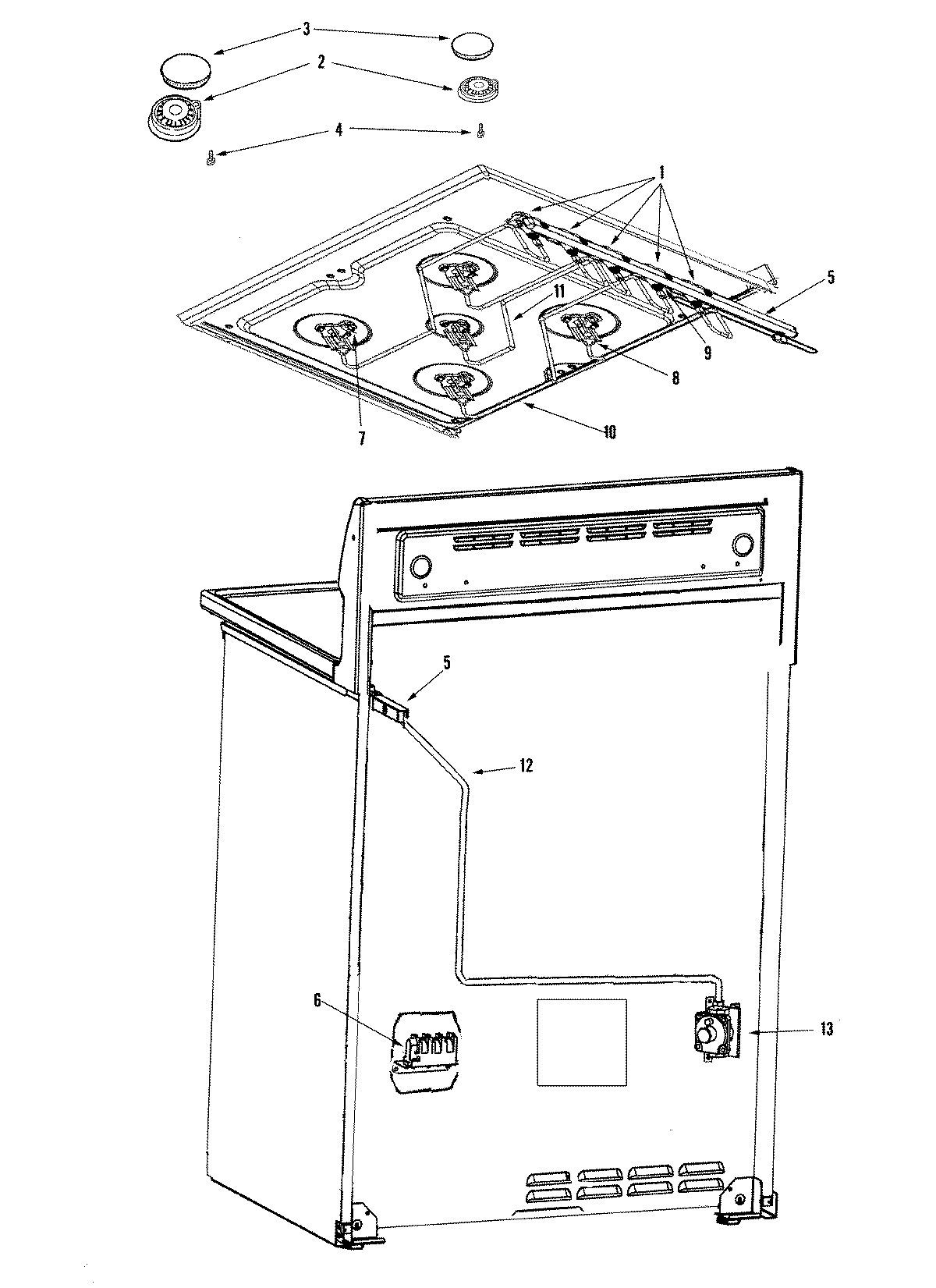 3
2
4
1
5
11
9
8
7
10
5
12
6
13