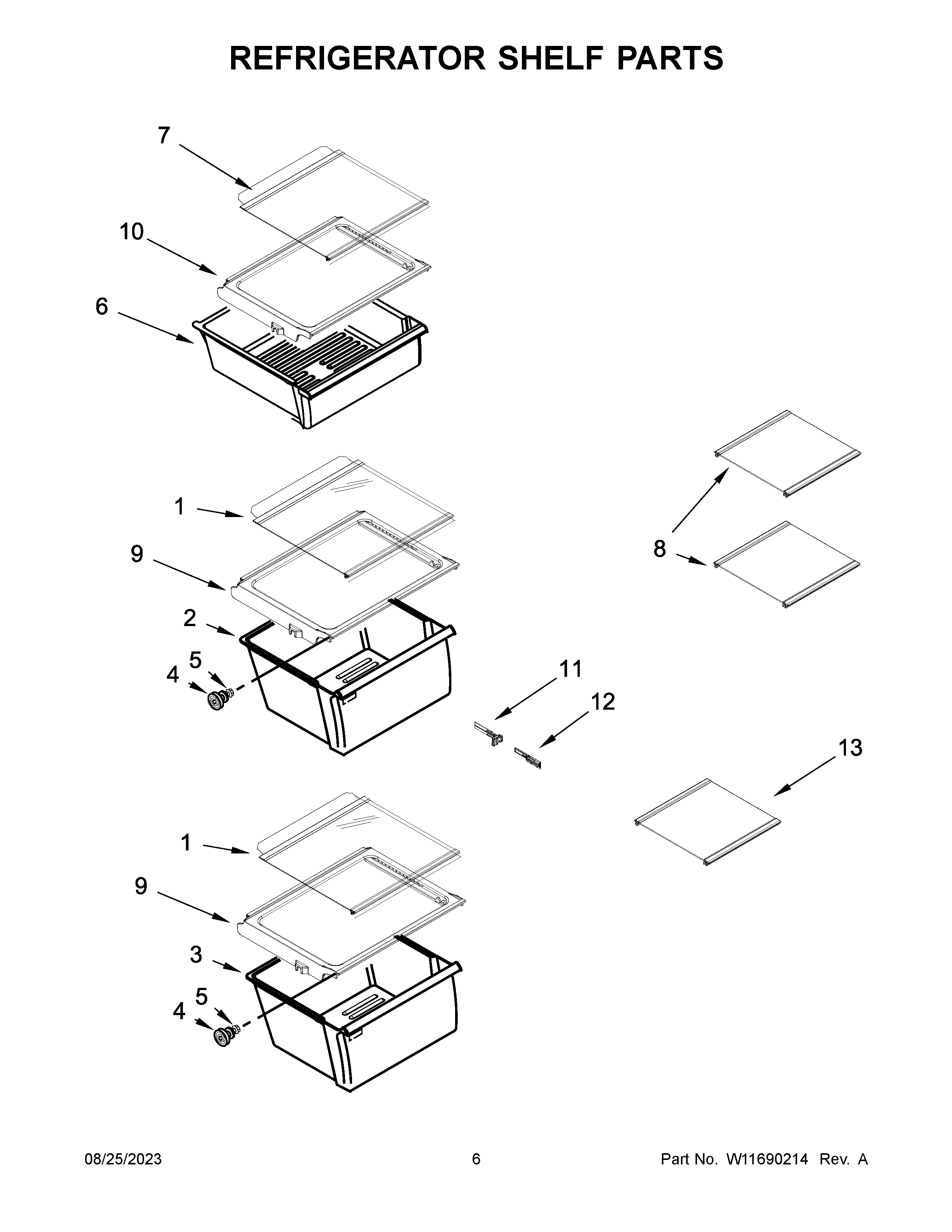 REFRIGERATOR SHELF PARTS

7

10

6

1

9

2

5

4

8

11

12

13

1

9

3

5

4

08/25/2023

6

Part No. W11690214 Rev. A