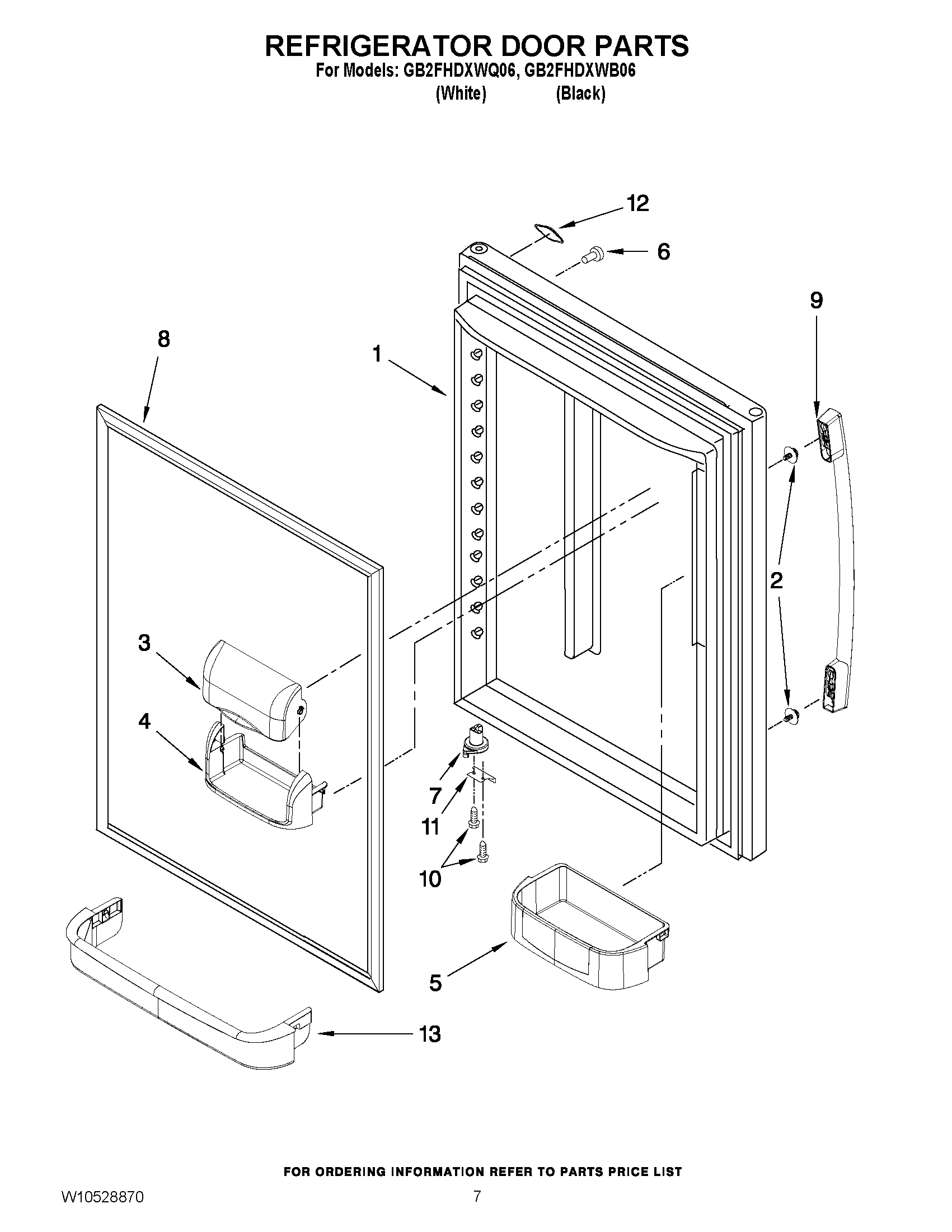 REFRIGERATOR DOOR PARTS
For Models: GB2FHDXWQ06, GB2FHDXWB06
(White) (Black)

12
6
9
8
1
2
3
4
7
11
10
5
13

FOR ORDERING INFORMATION REFER TO PARTS PRICE LIST

W10528870
7