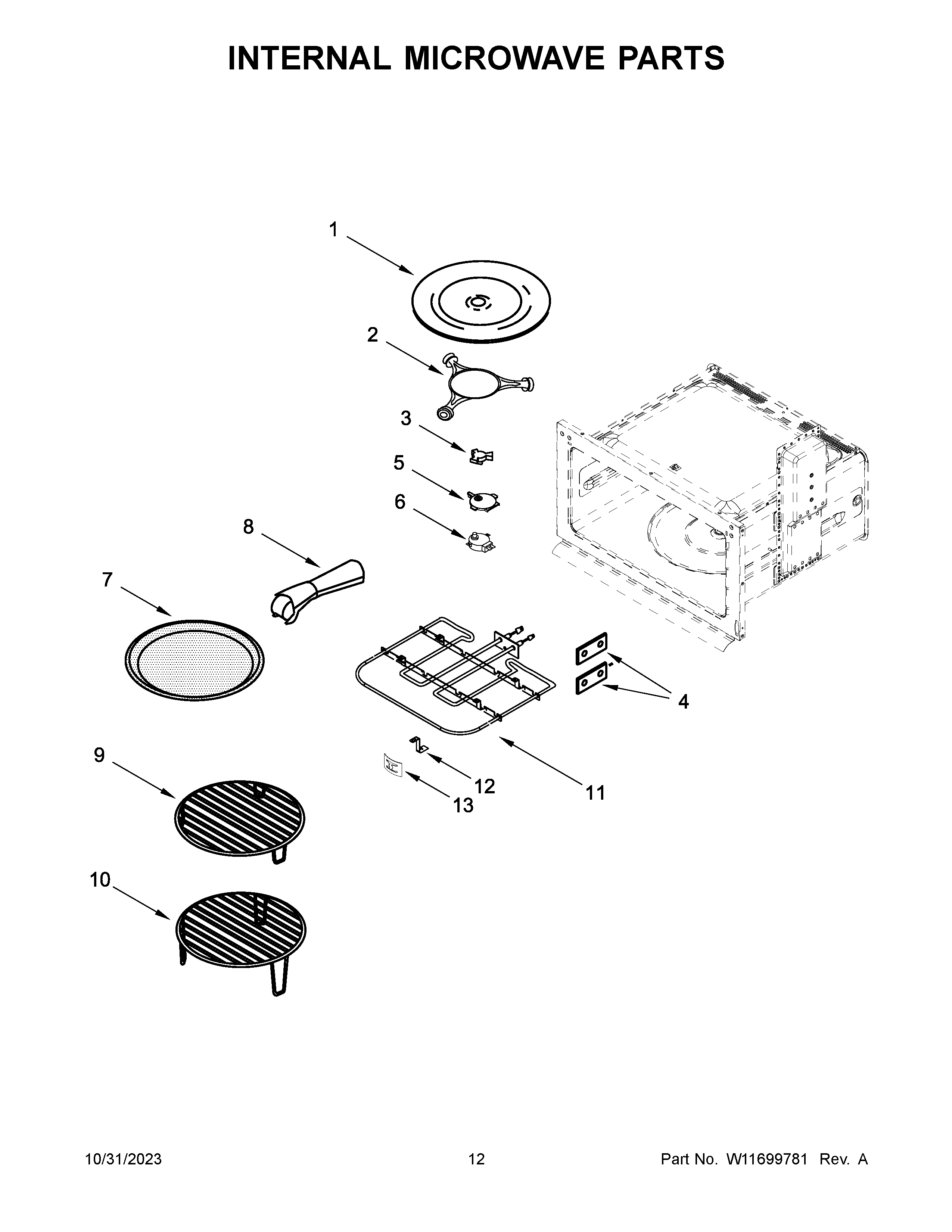 INTERNAL MICROWAVE PARTS

1

2

3

5

6

8

7

4

9

12

13

11

10

10/31/2023 12 Part No. W11699781 Rev. A