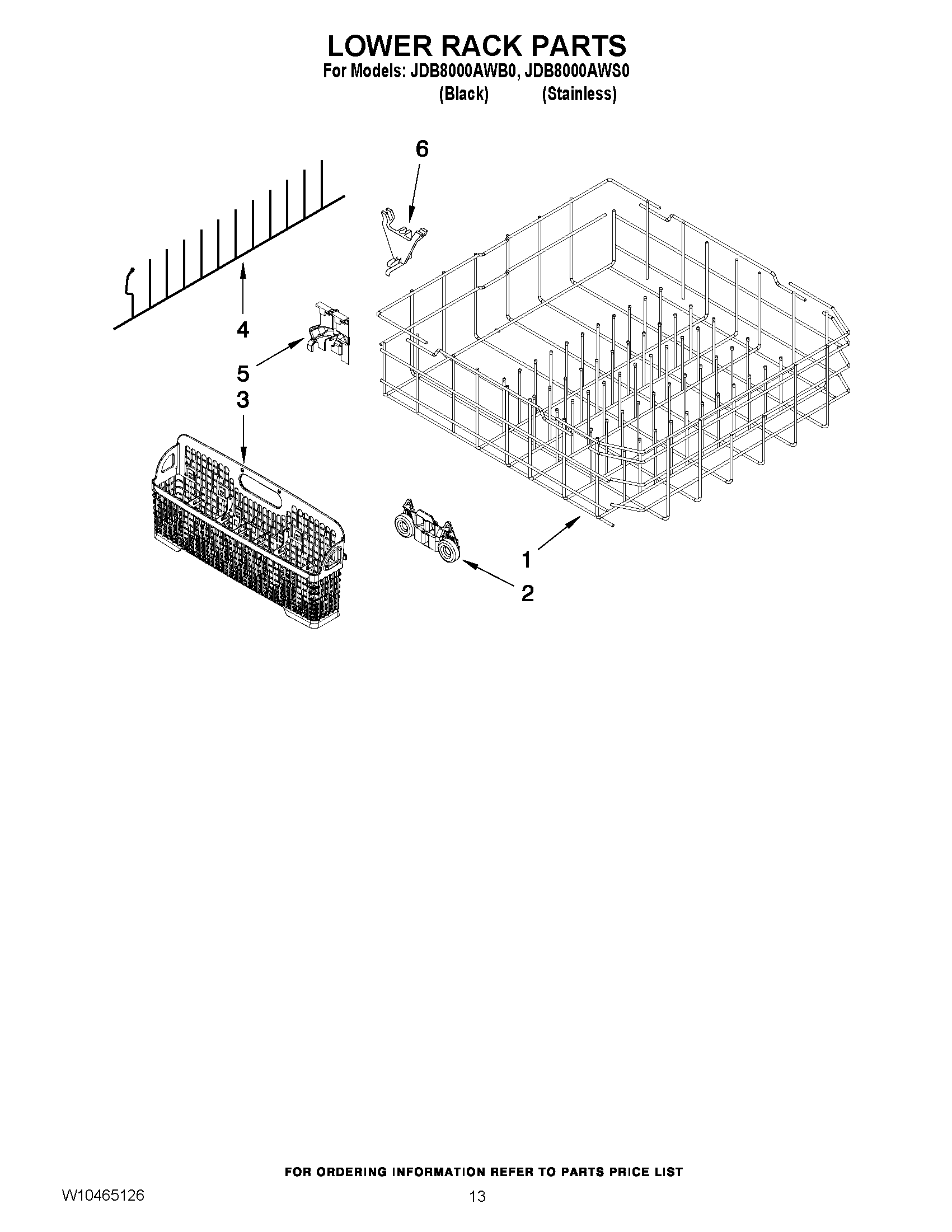 LOWER RACK PARTS
For Models: JDB8000AWB0, JDB8000AWS0
(Black) (Stainless)

6

4

5

3

1

2

FOR ORDERING INFORMATION REFER TO PARTS PRICE LIST

W10465126

13