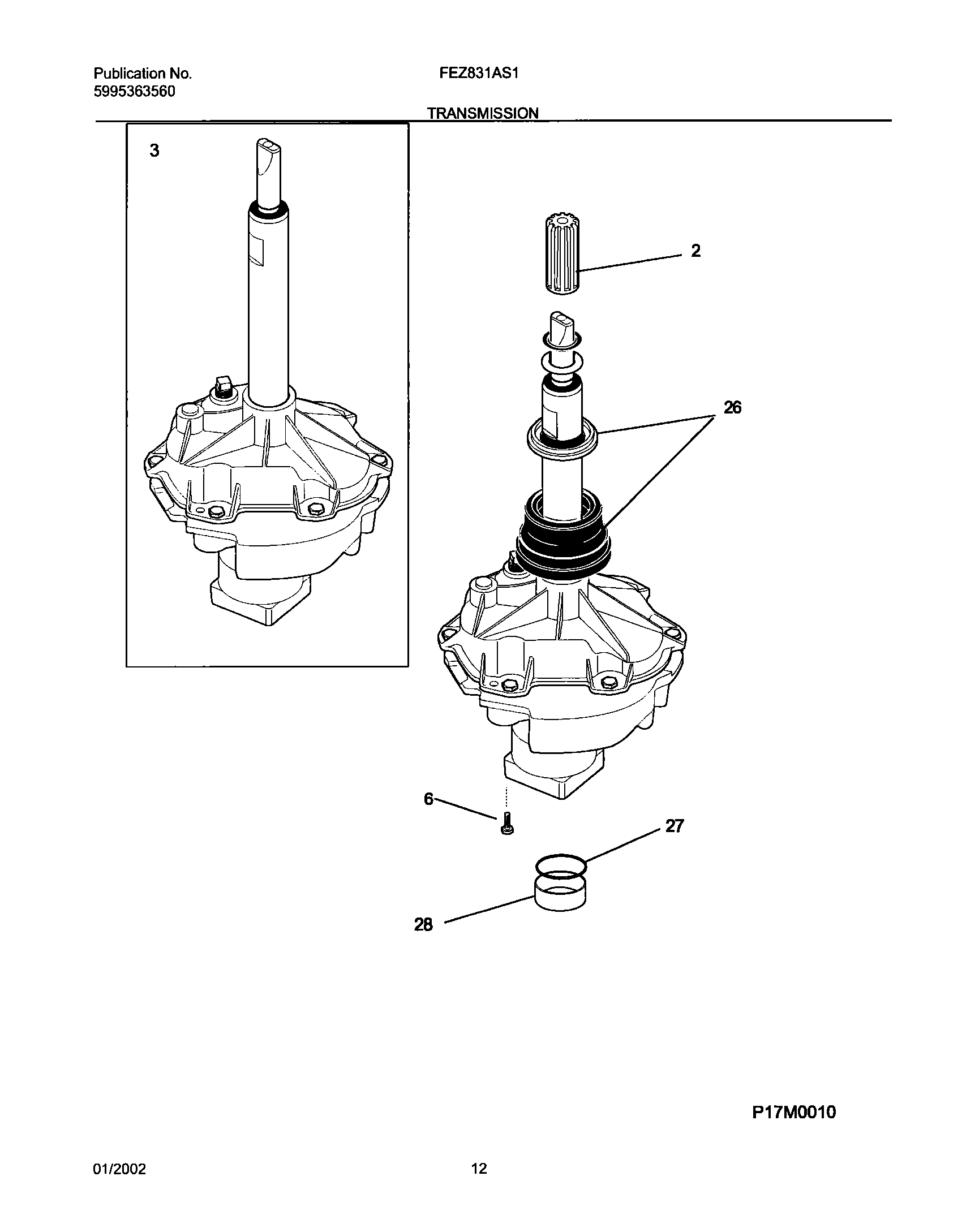 Publication No.
5995363560

FEZ831AS1

TRANSMISSION

3

2

26

6

27

28

P17M0010

01/2002

12